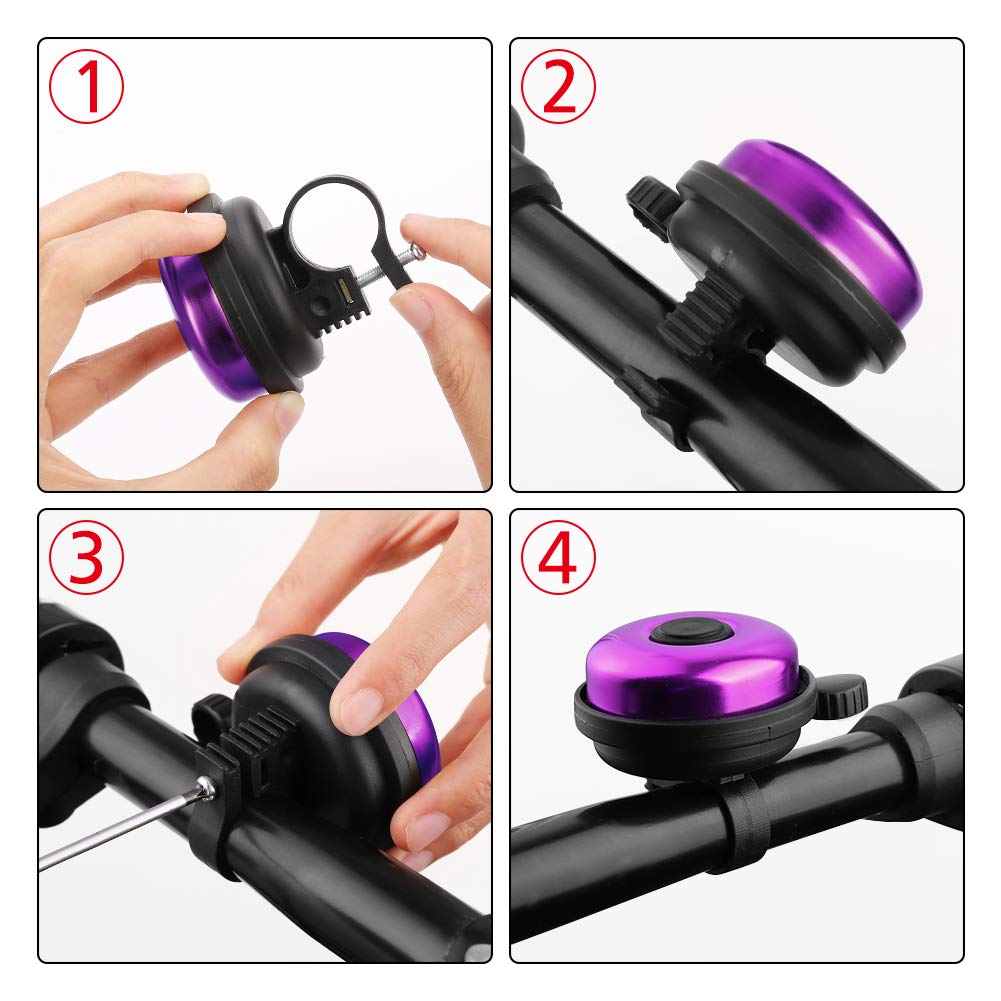 ①

②

③

④