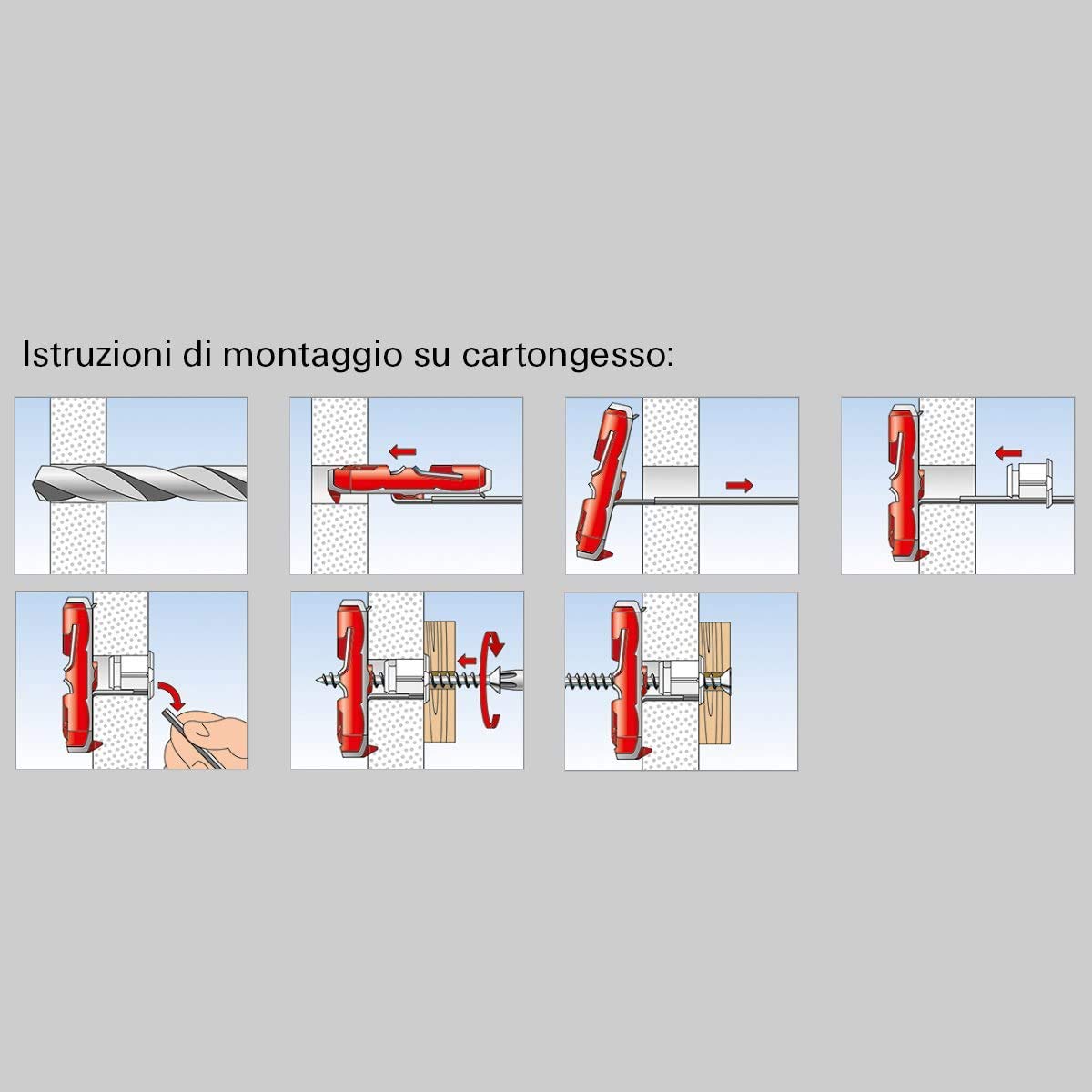 Istruzioni di montaggio su cartongesso: