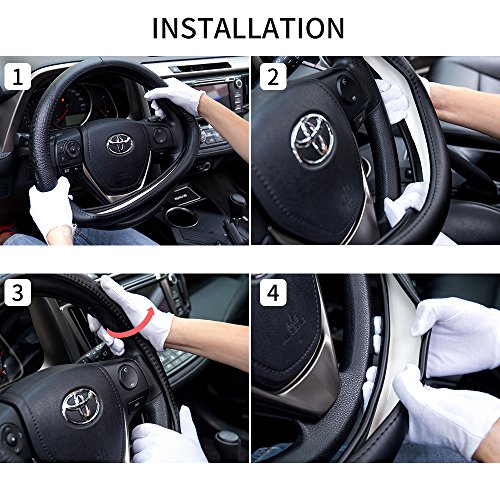 INSTALLATION

1

2

3

4