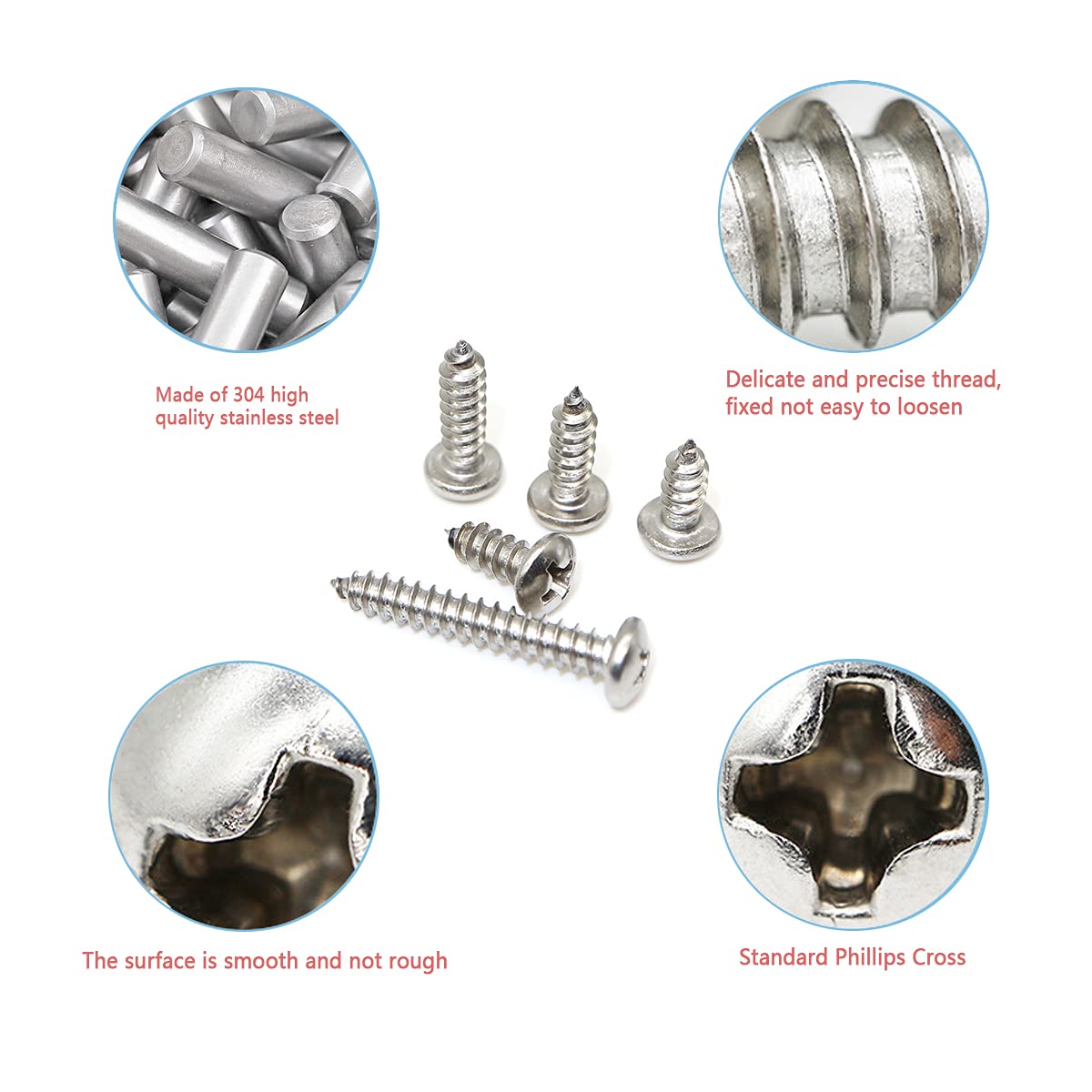 Made of 304 high quality stainless steel

Delicate and precise thread, fixed not easy to loosen

The surface is smooth and not rough

Standard Phillips Cross