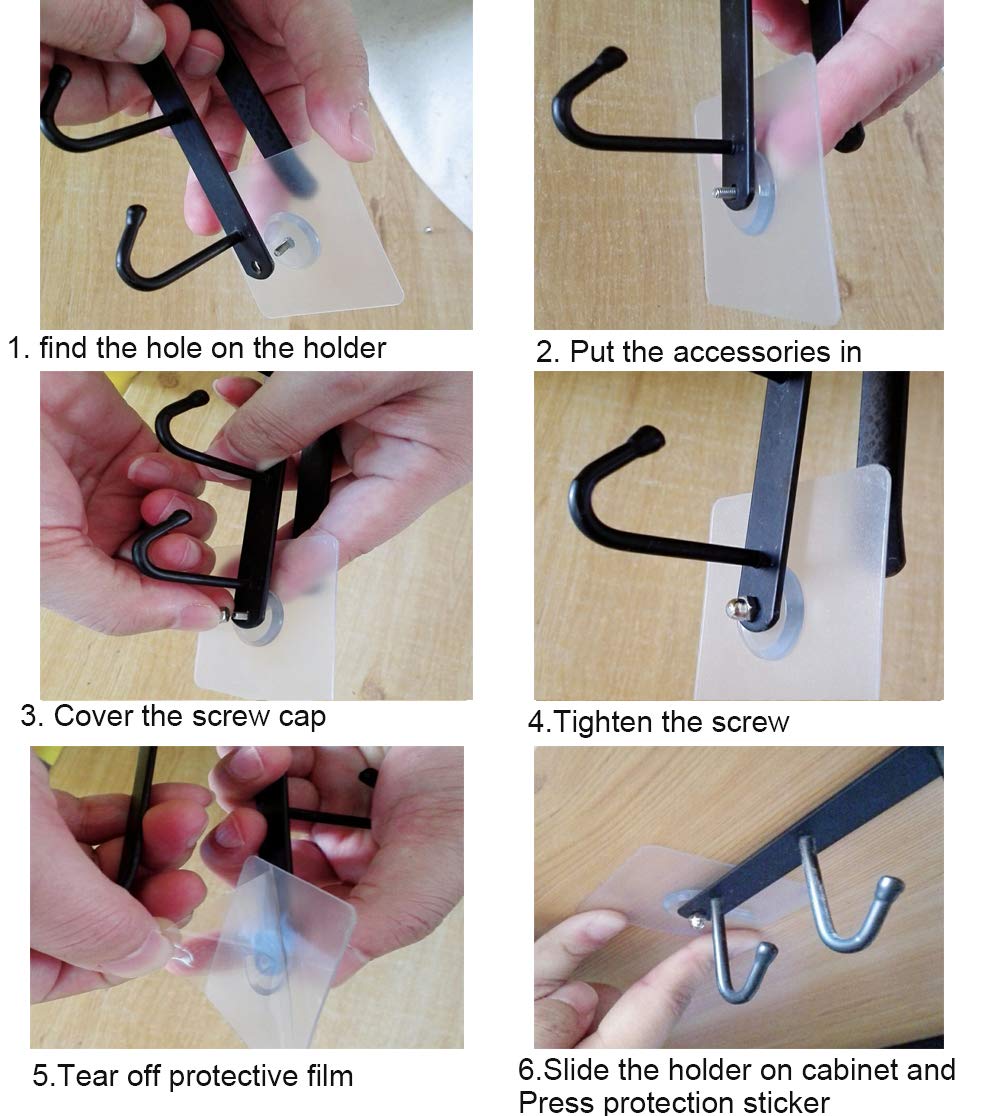 1. find the hole on the holder

2. Put the accessories in

3. Cover the screw cap

4.Tighten the screw

5.Tear off protective film

6.Slide the holder on cabinet and Press protection sticker