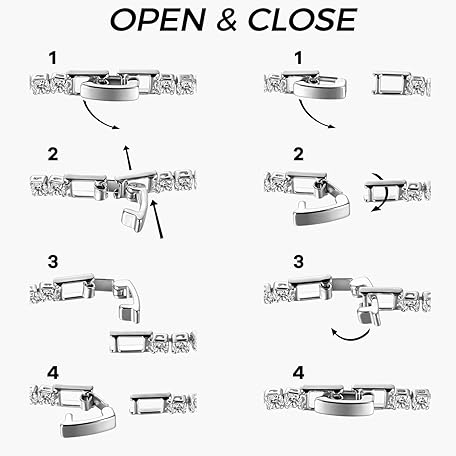 OPEN & CLOSE

1

2

3

4

1

2

3

4