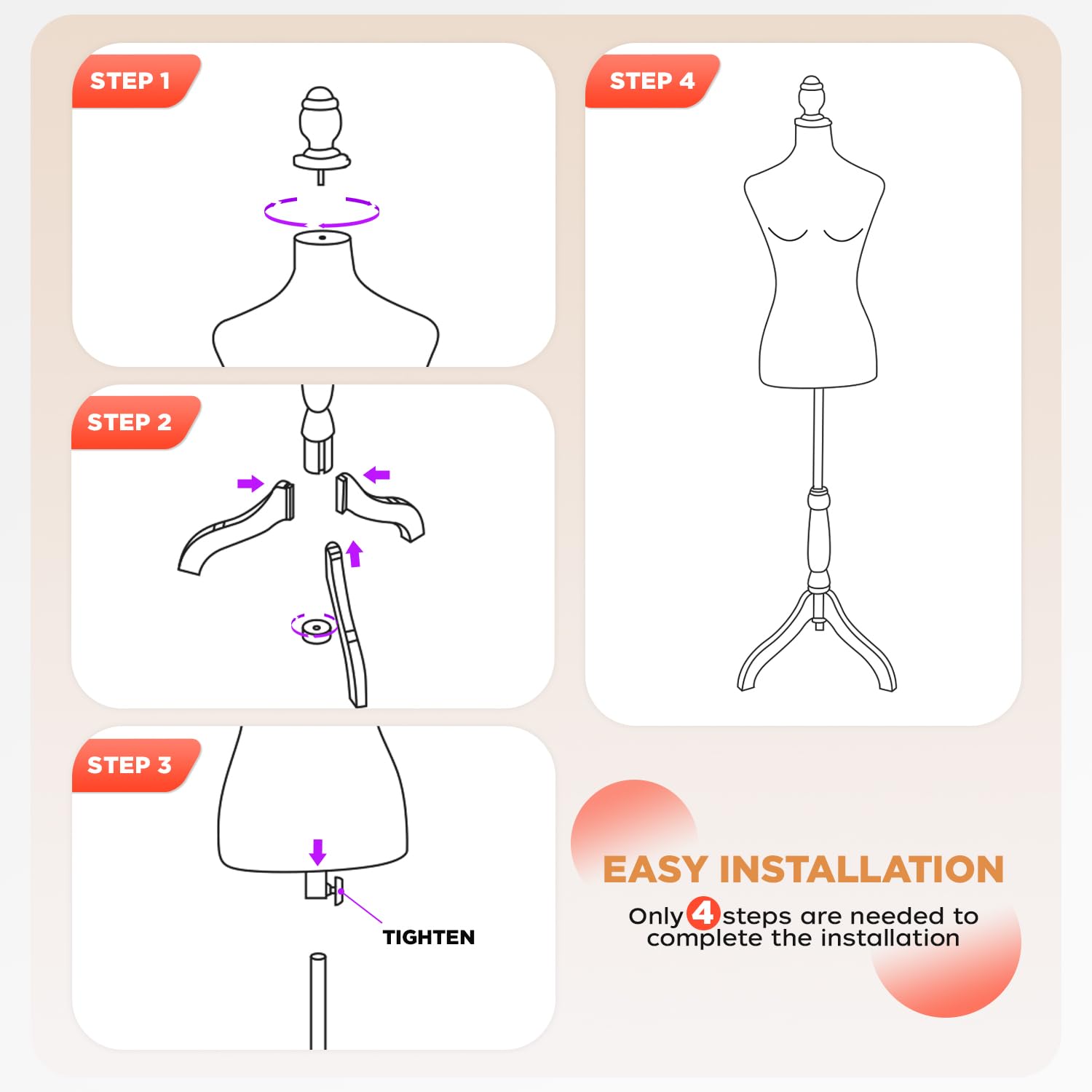 STEP 1

STEP 2

STEP 3

TIGHTEN

STEP 4

EASY INSTALLATION

Only 4 steps are needed to complete the installation