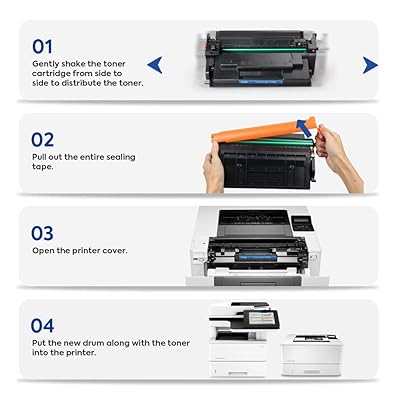 01
Gently shake the toner cartridge from side to side to distribute the toner.

02
Pull out the entire sealing tape.

03
Open the printer cover.

04
Put the new drum along with the toner into the printer.