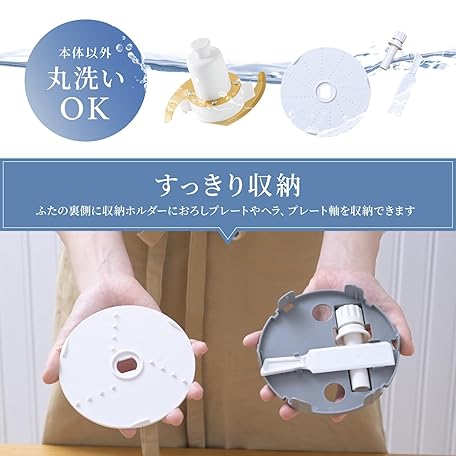 本体以外
丸洗い
OK

すっきり収納

ふたの裏側に収納ホルダーにおろしプレートやヘラ、プレート軸を収納できます