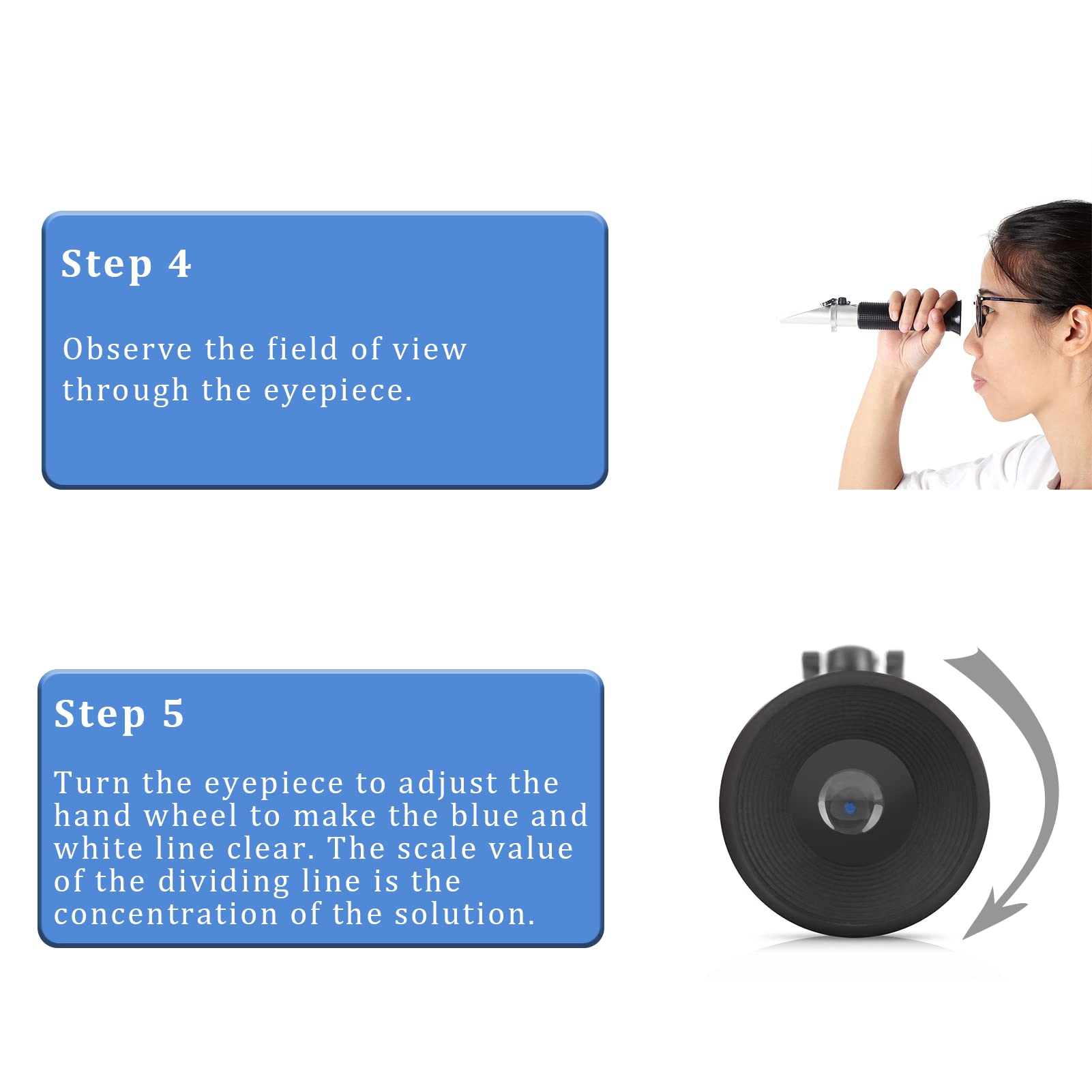 Step 4

Observe the field of view through the eyepiece.

Step 5

Turn the eyepiece to adjust the hand wheel to make the blue and white line clear. The scale value of the dividing line is the concentration of the solution.