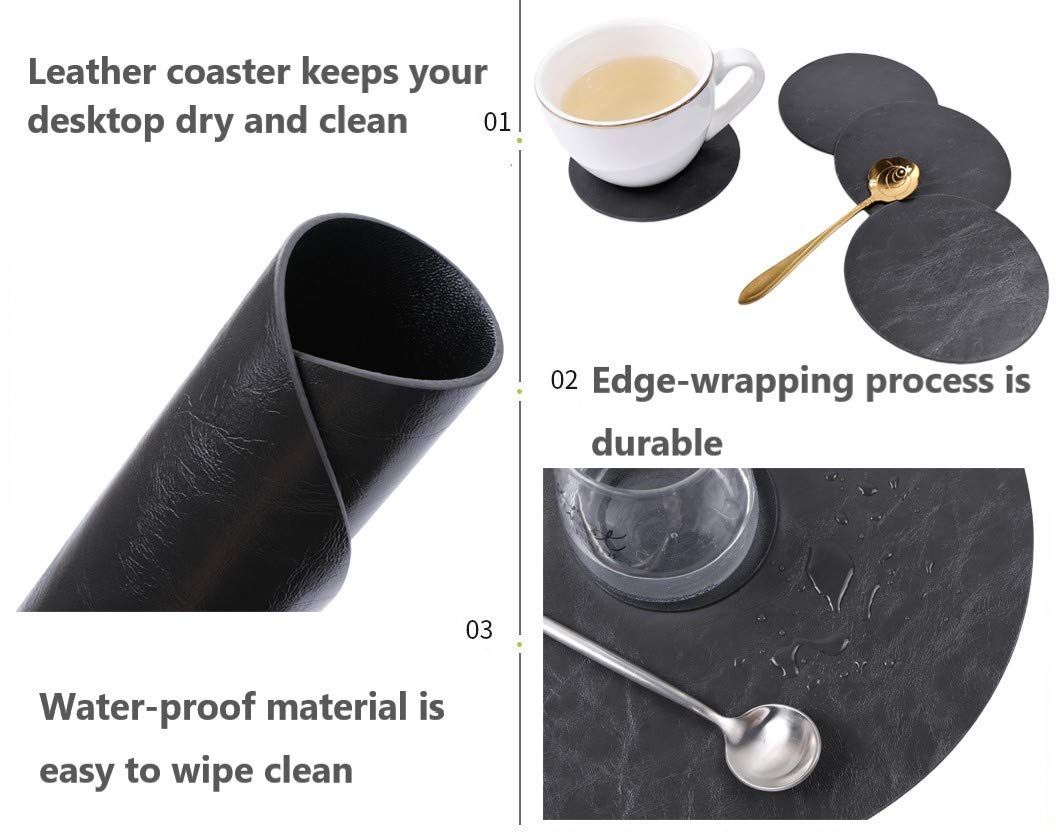 Leather coaster keeps your desktop dry and clean

01

02 Edge-wrapping process is durable

03

Water-proof material is easy to wipe clean