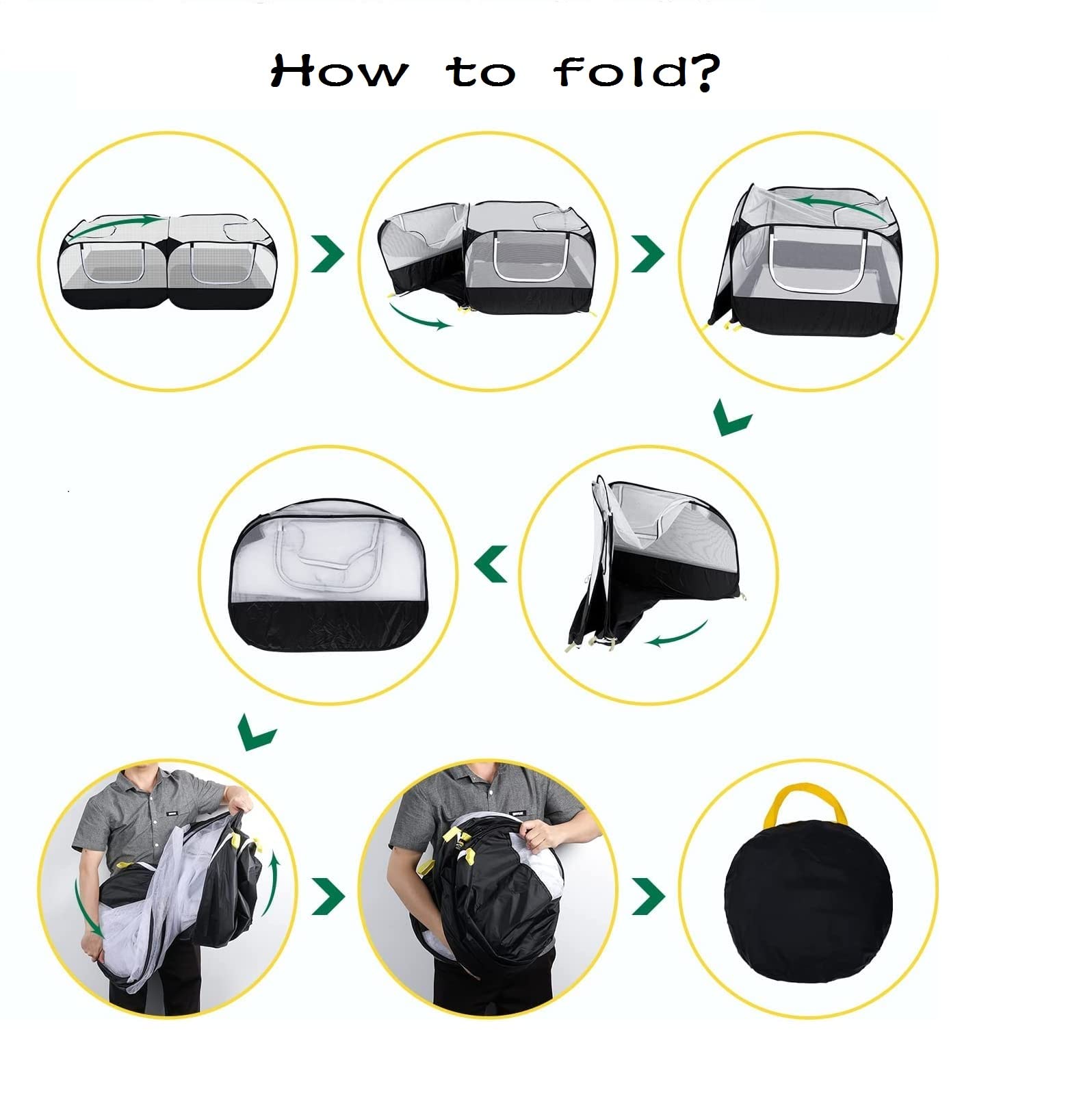 How to fold?