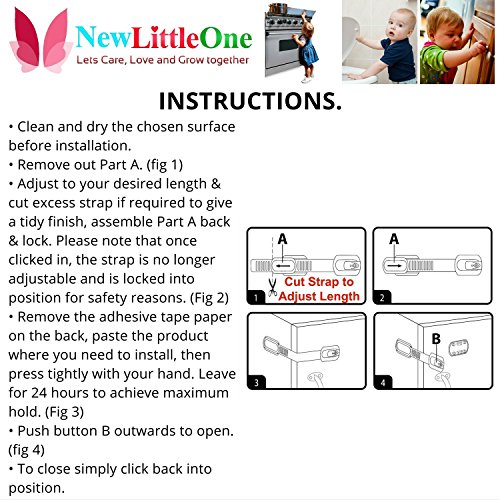 NewLittleOne
Lets Care, Love and Grow together

INSTRUCTIONS.

• Clean and dry the chosen surface before installation.
• Remove out Part A. (fig 1)
• Adjust to your desired length & cut excess strap if required to give a tidy finish, assemble Part A back & lock. Please note that once clicked in, the strap is no longer adjustable and is locked into position for safety reasons. (Fig 2)
• Remove the adhesive tape paper on the back, paste the product where you need to install, then press tightly with your hand. Leave for 24 hours to achieve maximum hold. (Fig 3)
• Push button B outwards to open. (fig 4)
• To close simply click back into position.

A
Cut Strap to Adjust Length
1
A
2
3
B
4