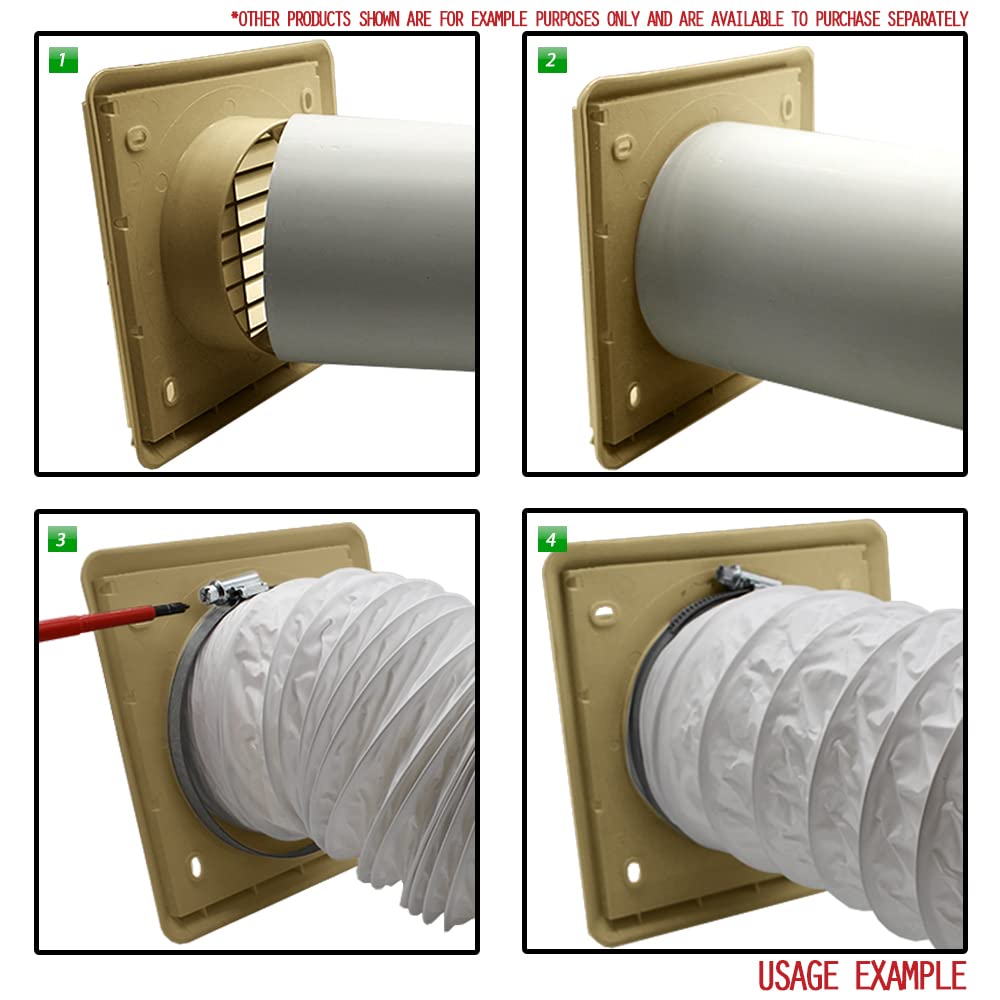 *OTHER PRODUCTS SHOWN ARE FOR EXAMPLE PURPOSES ONLY AND ARE AVAILABLE TO PURCHASE SEPARATELY

1

2

3

4

USAGE EXAMPLE