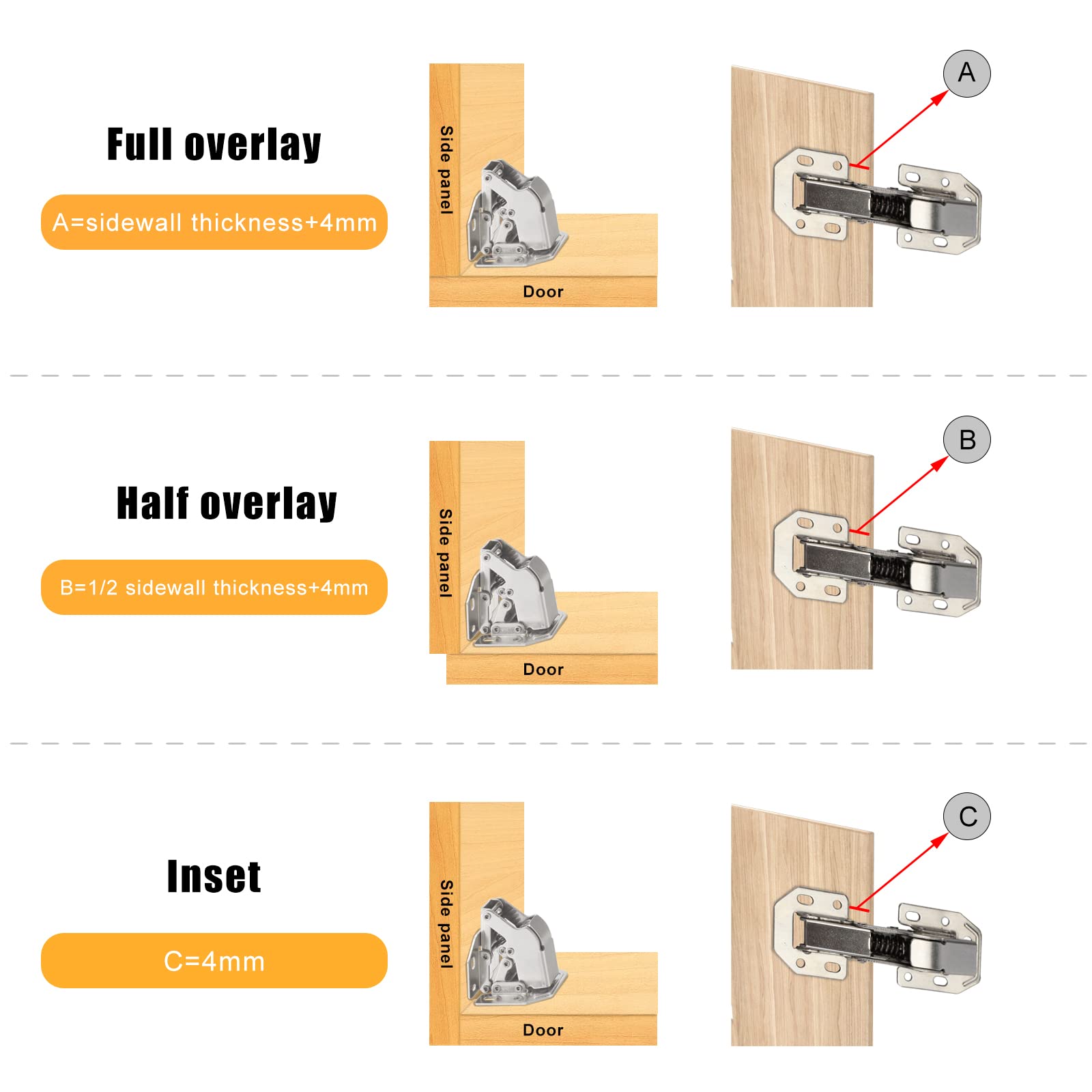 Full overlay

A=sidewall thickness+4mm

Side panel

Door

A

Half overlay

B=1/2 sidewall thickness+4mm

Side panel

Door

B

Inset

C=4mm

Side panel

Door

C