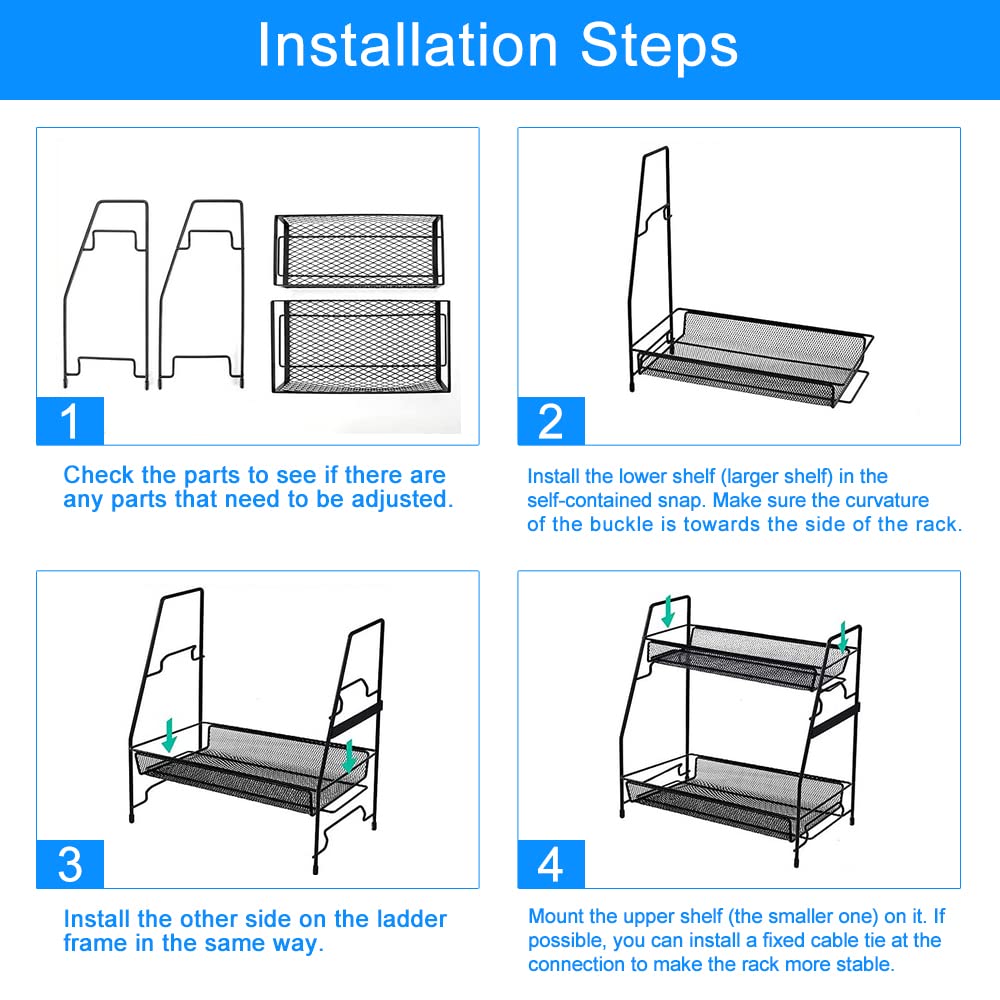 Installation Steps

1

Check the parts to see if there are any parts that need to be adjusted.

2

Install the lower shelf (larger shelf) in the self-contained snap. Make sure the curvature of the buckle is towards the side of the rack.

3

Install the other side on the ladder frame in the same way.

4

Mount the upper shelf (the smaller one) on it. If possible, you can install a fixed cable tie at the connection to make the rack more stable.