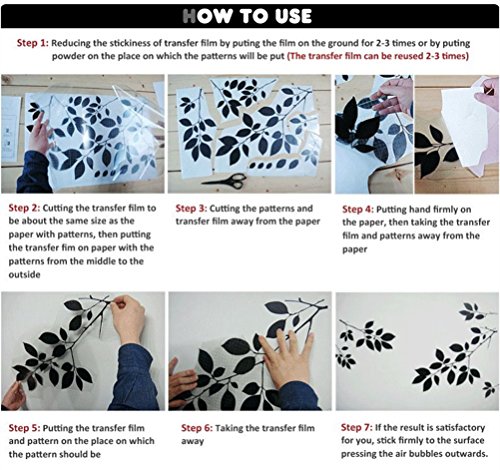 HOW TO USE

Step 1: Reducing the stickiness of transfer film by puting the film on the ground for 2-3 times or by puting powder on the place on which the patterns will be put (The transfer film can be reused 2-3 times)

Step 2: Cutting the transfer film to be about the same size as the paper with patterns, then putting the transfer fim on paper with the patterns from the middle to the outside

Step 3: Cutting the patterns and transfer film away from the paper

Step 4: Putting hand firmly on the paper, then taking the transfer film and patterns away from the paper

Step 5: Putting the transfer film and pattern on the place on which the pattern should be

Step 6: Taking the transfer film away

Step 7: If the result is satisfactory for you, stick firmly to the surface pressing the air bubbles outwards.