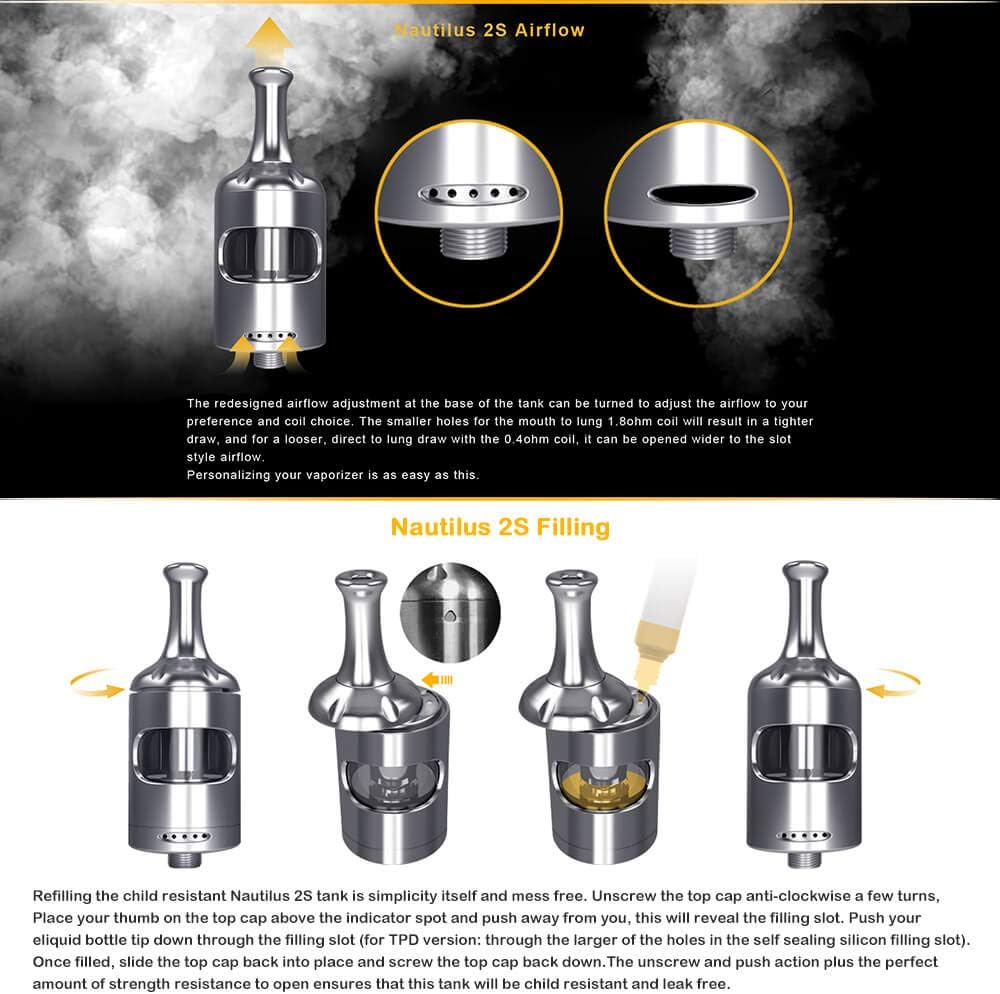 Nautilus 2S Airflow

The redesigned airflow adjustment at the base of the tank can be turned to adjust the airflow to your preference and coil choice. The smaller holes for the mouth to lung 1.8ohm coil will result in a tighter draw, and for a looser, direct to lung draw with the 0.4ohm coil, it can be opened wider to the slot style airflow.
Personalizing your vaporizer is as easy as this.

Nautilus 2S Filling

Refilling the child resistant Nautilus 2S tank is simplicity itself and mess free. Unscrew the top cap anti-clockwise a few turns, Place your thumb on the top cap above the indicator spot and push away from you, this will reveal the filling slot. Push your eliquid bottle tip down through the filling slot (for TPD version: through the larger of the holes in the self sealing silicon filling slot). Once filled, slide the top cap back into place and screw the top cap back down.The unscrew and push action plus the perfect amount of strength resistance to open ensures that this tank will be child resistant and leak free.