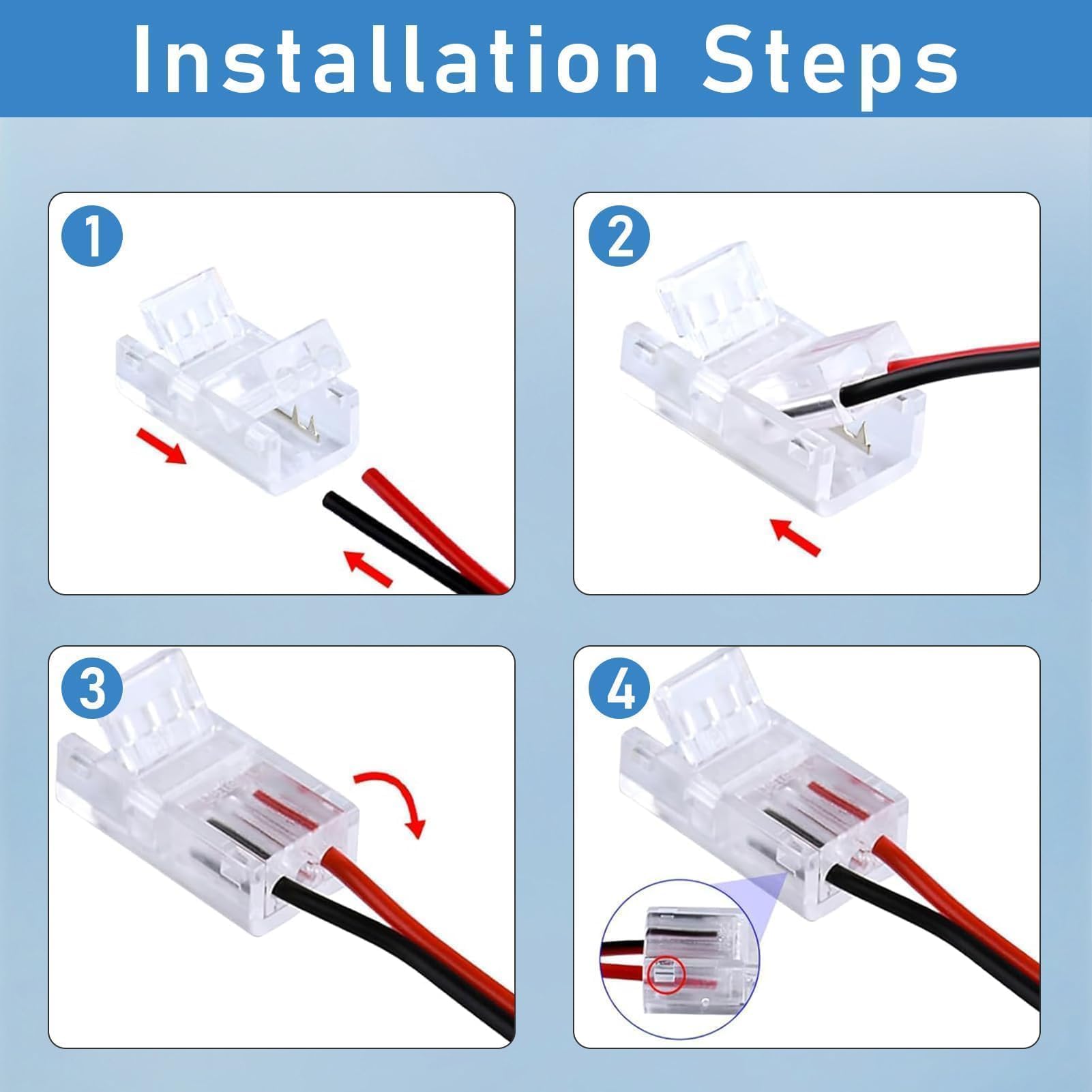 Installation Steps

1

2

3

4