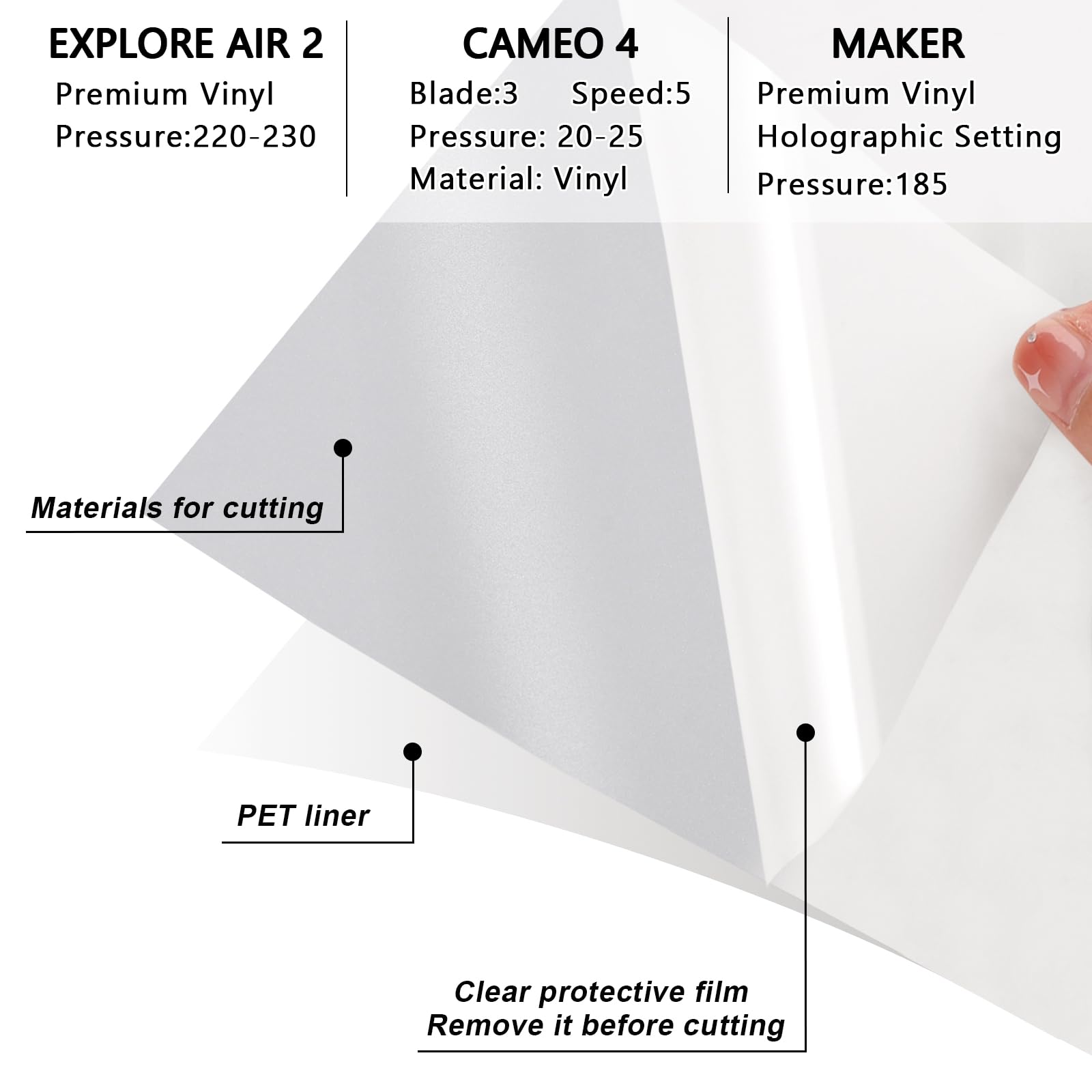 EXPLORE AIR 2
Premium Vinyl
Pressure:220-230

CAMEO 4
Blade:3 Speed:5
Pressure: 20-25
Material: Vinyl

MAKER
Premium Vinyl
Holographic Setting
Pressure:185

Materials for cutting

PET liner

Clear protective film
Remove it before cutting