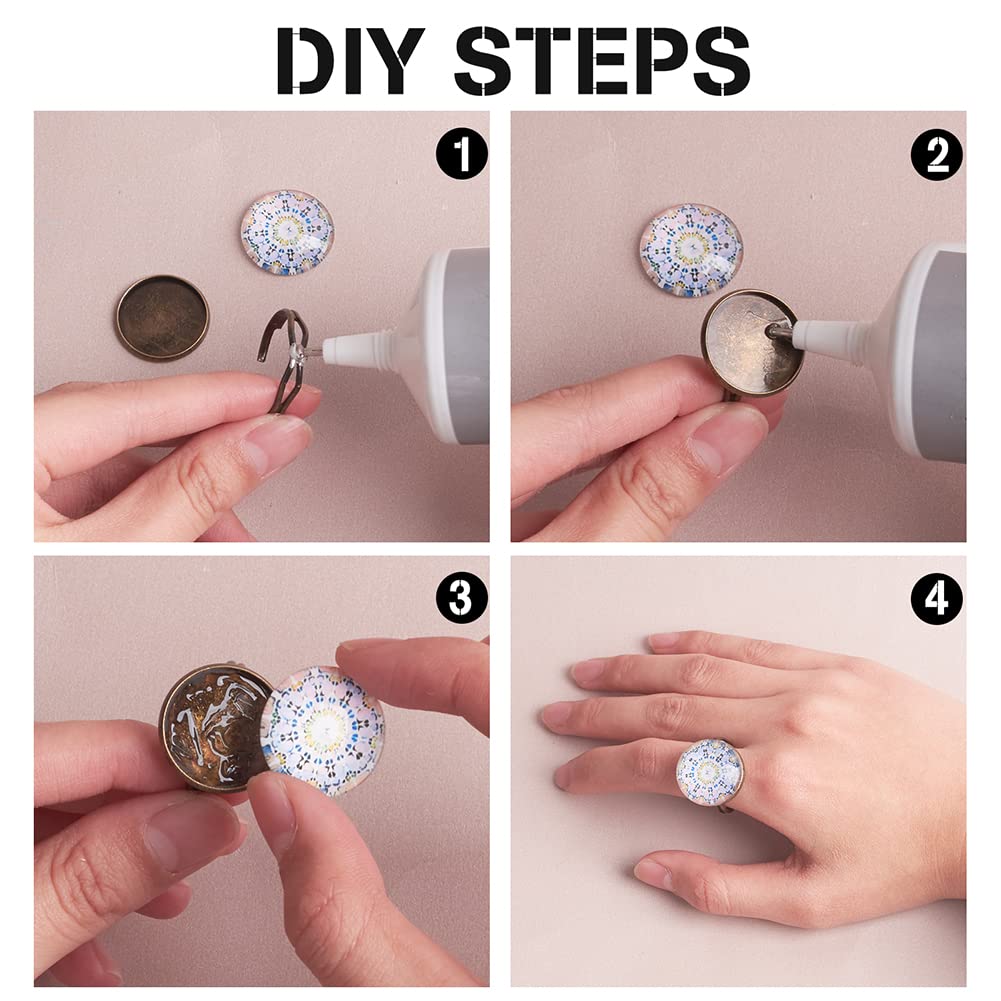 DIY STEPS

1

2

3

4