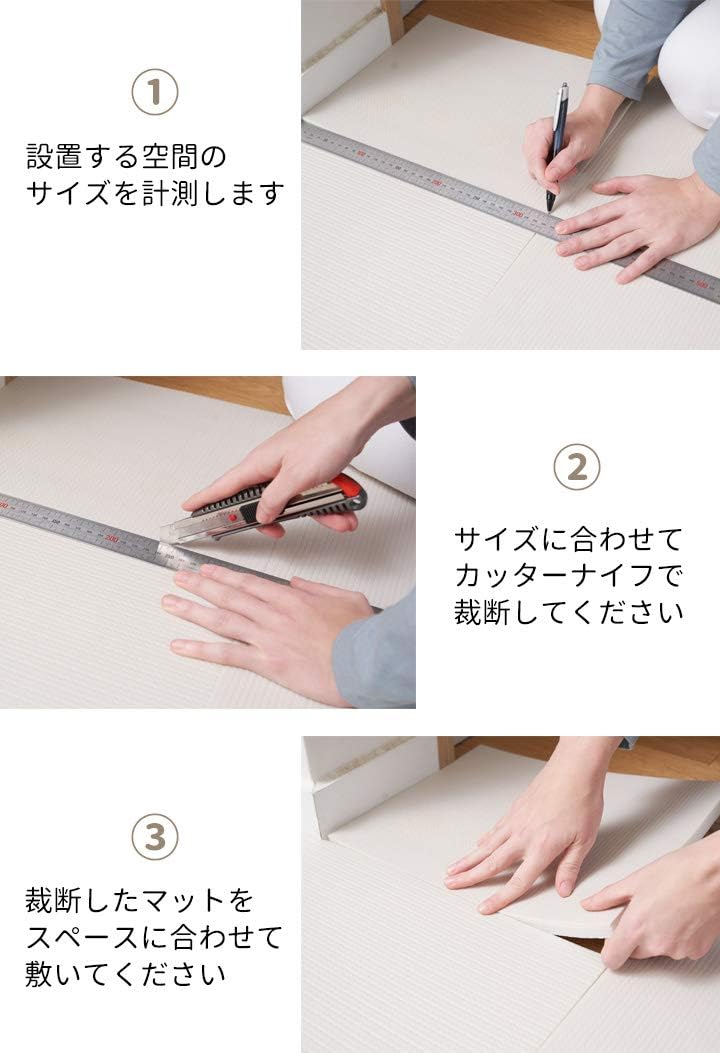 ①
設置する空間のサイズを計測します

②
サイズに合わせてカッターナイフで裁断してください

③
裁断したマットをスペースに合わせて敷いてください