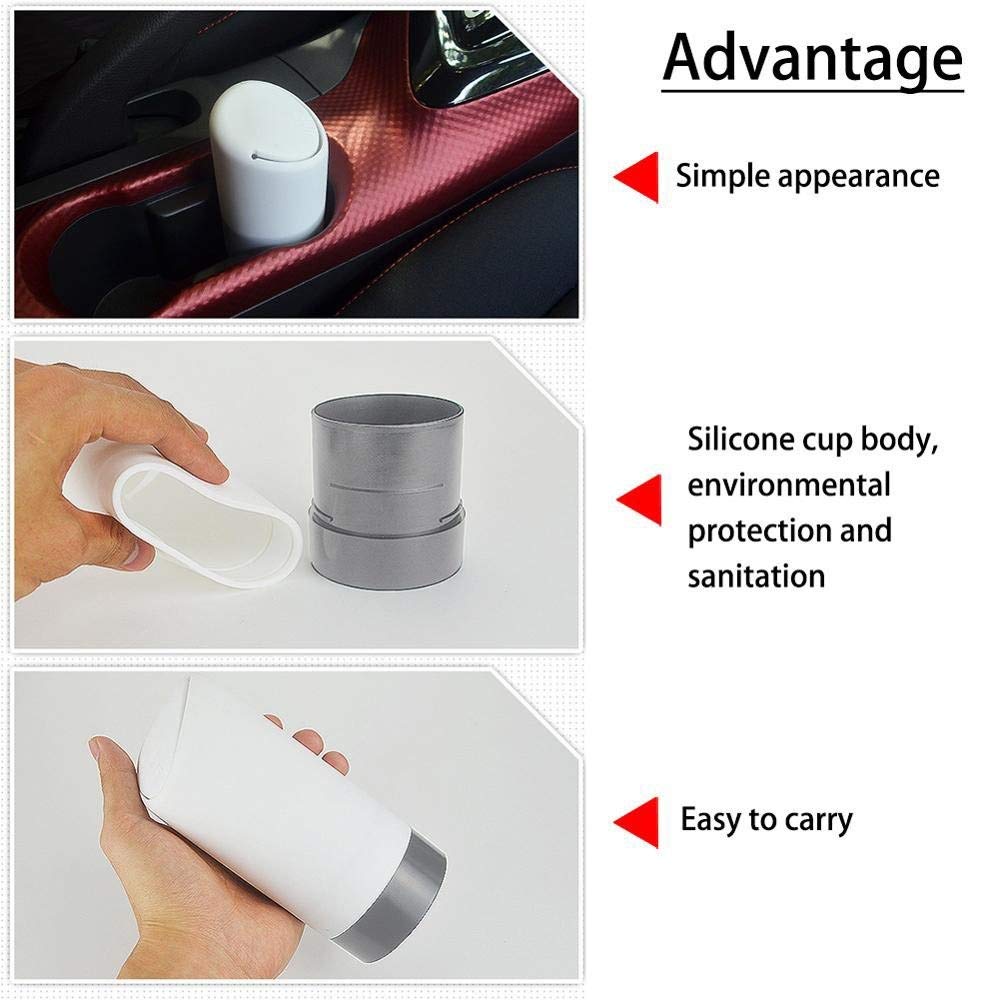 Advantage

Simple appearance

Silicone cup body, environmental protection and sanitation

Easy to carry