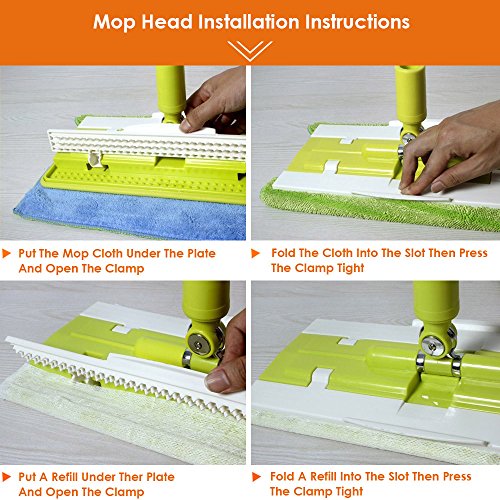 Mop Head Installation Instructions

Put The Mop Cloth Under The Plate And Open The Clamp

Fold The Cloth Into The Slot Then Press The Clamp Tight

Put A Refill Under Ther Plate And Open The Clamp

Fold A Refill Into The Slot Then Press The Clamp Tight