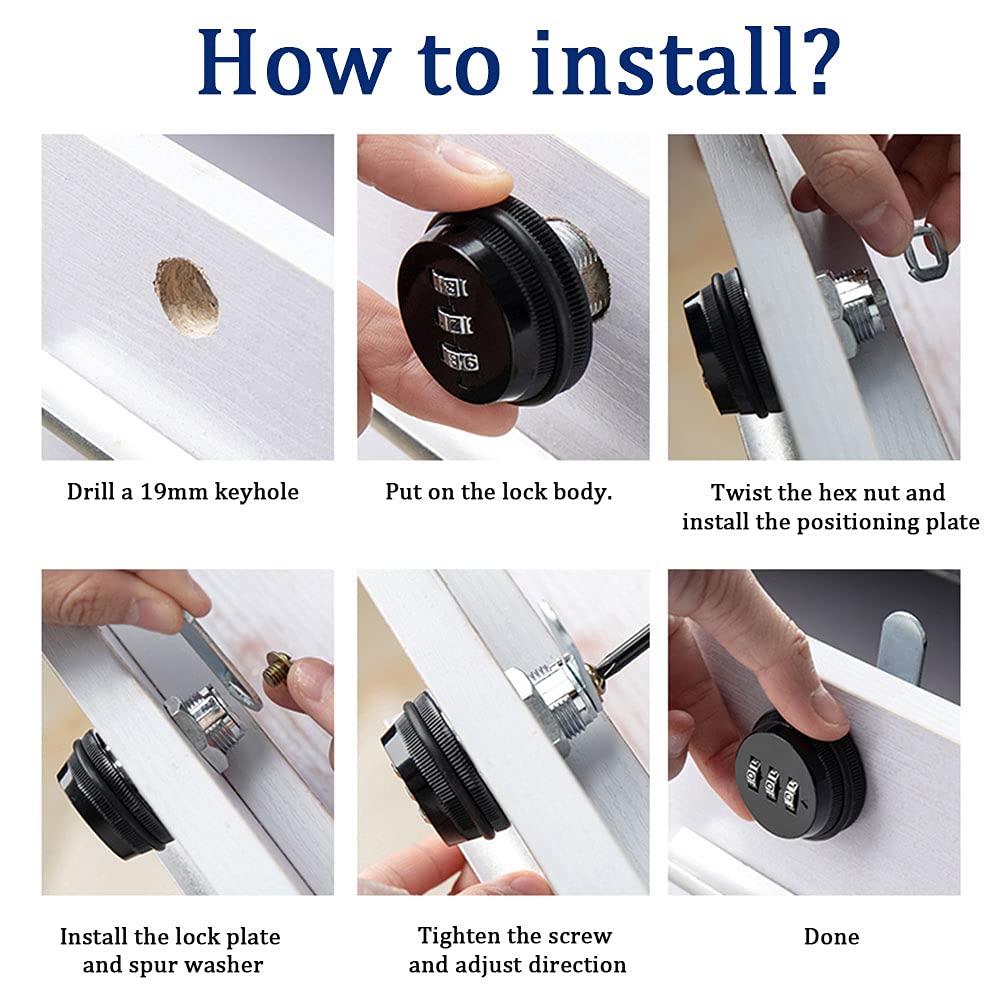 How to install?

Drill a 19mm keyhole

Put on the lock body.

Twist the hex nut and install the positioning plate

Install the lock plate and spur washer

Tighten the screw and adjust direction

Done