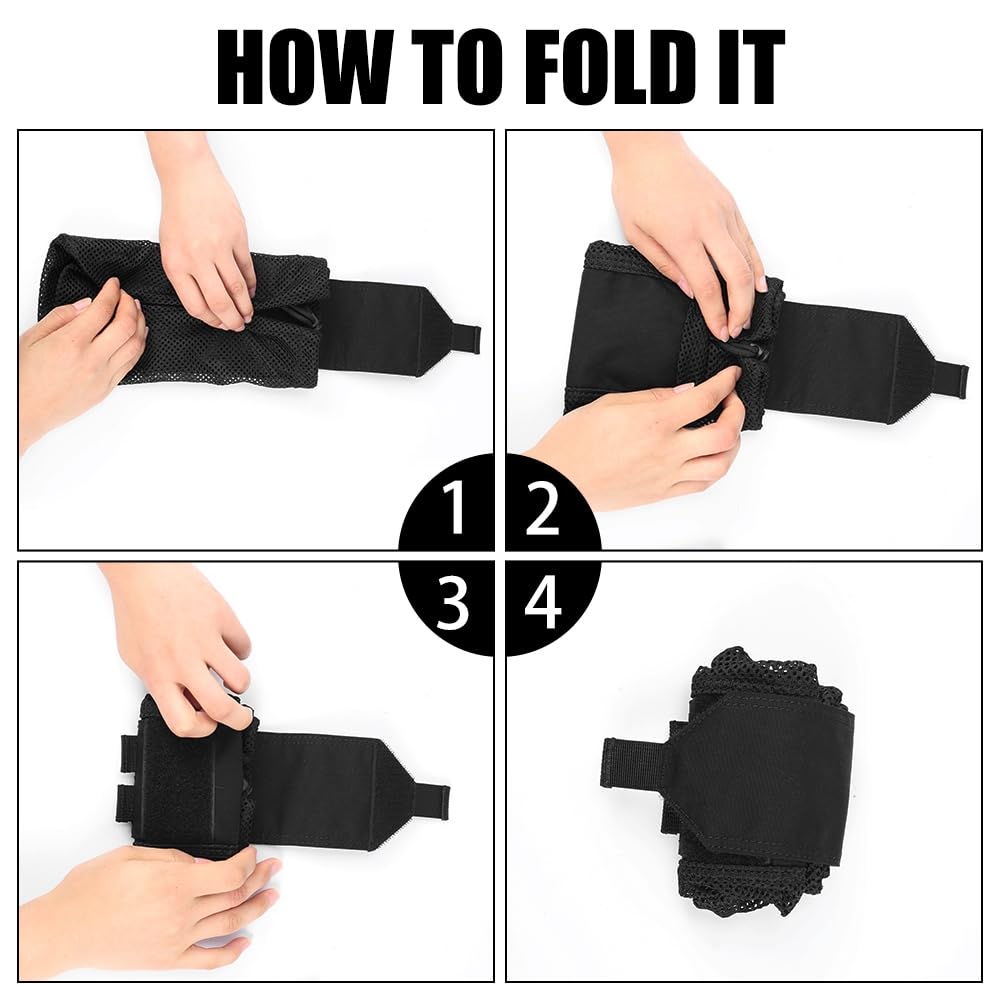 HOW TO FOLD IT

1

2

3

4