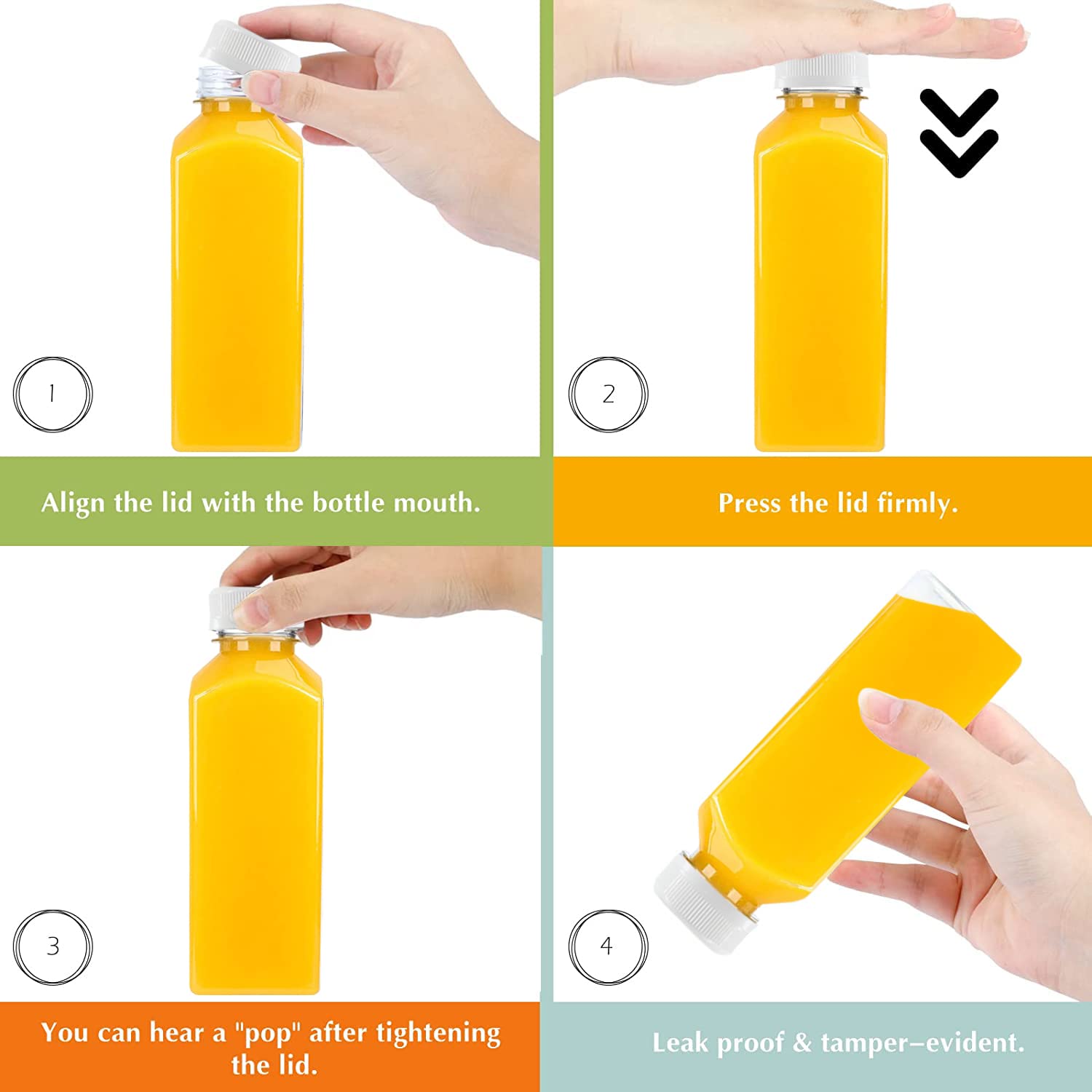 1

Align the lid with the bottle mouth.

2

Press the lid firmly.

3

You can hear a "pop" after tightening the lid.

4

Leak proof & tamper–evident.