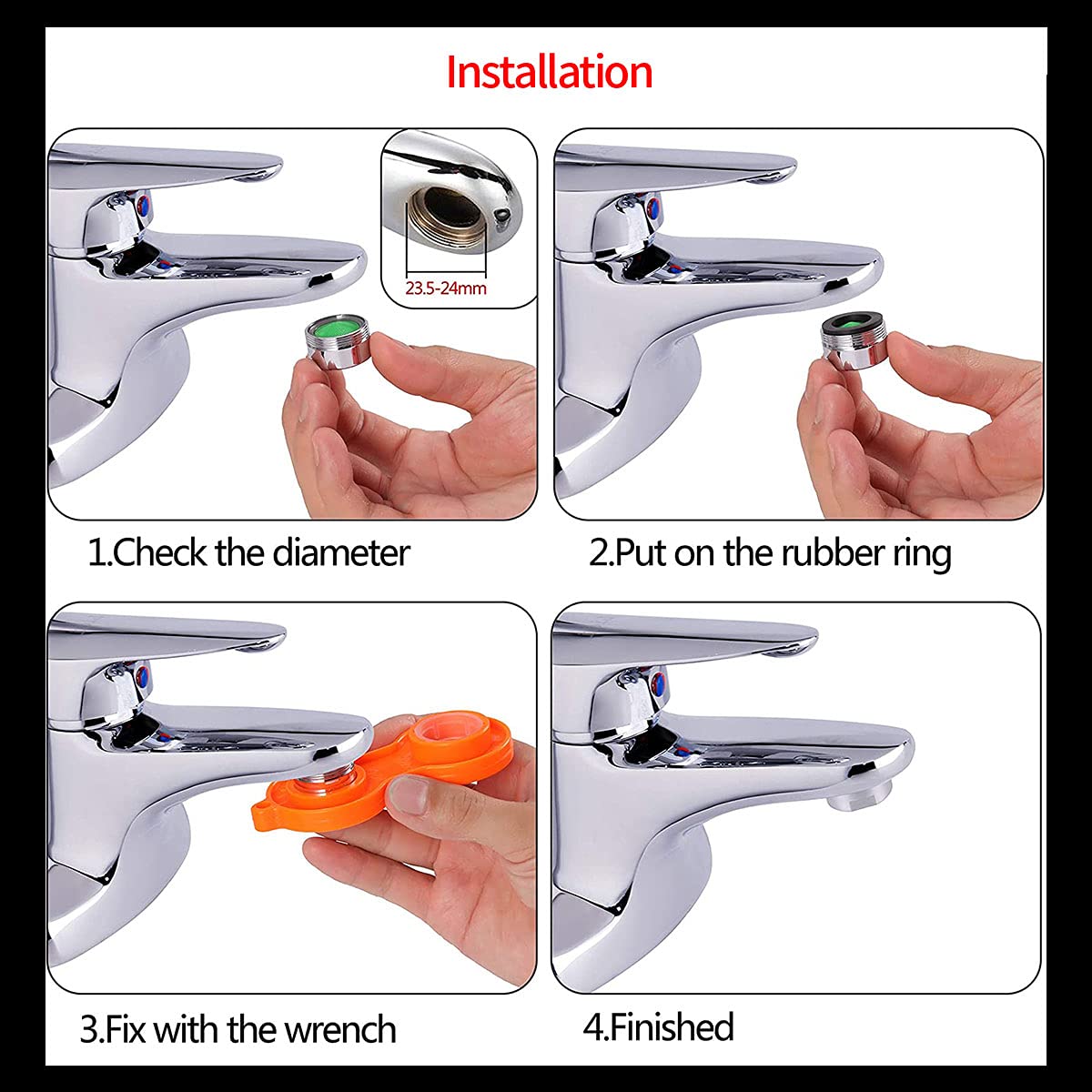 Installation

23.5-24mm

1.Check the diameter

2.Put on the rubber ring

3.Fix with the wrench

4.Finished