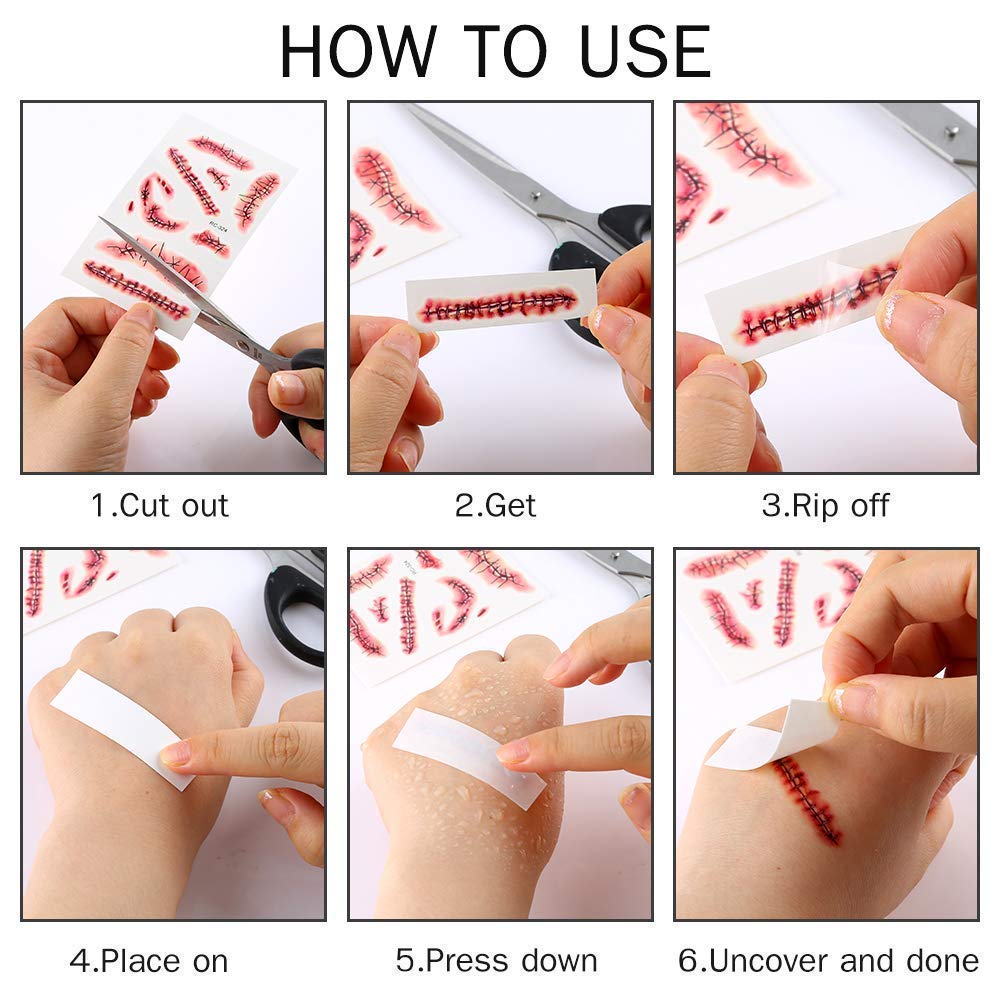 HOW TO USE

RC-324

1.Cut out

2.Get

3.Rip off

4.Place on

5.Press down

6.Uncover and done