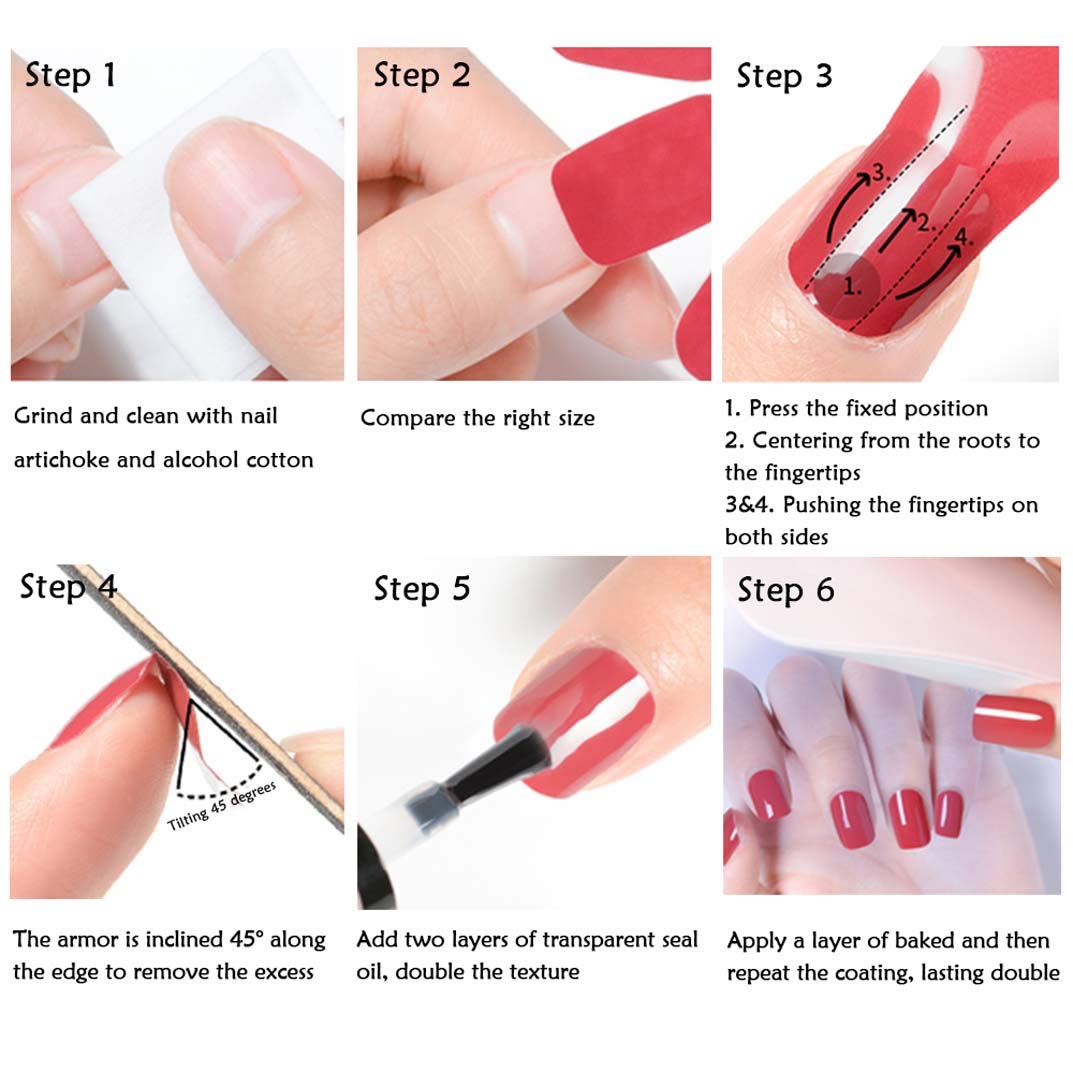 Step 1

Grind and clean with nail artichoke and alcohol cotton

Step 2

Compare the right size

Step 3

3.
2.
4.
1.

1. Press the fixed position
2. Centering from the roots to the fingertips
3&4. Pushing the fingertips on both sides

Step 4

Tilting 45 degrees

The armor is inclined 45° along the edge to remove the excess

Step 5

Add two layers of transparent seal oil, double the texture

Step 6

Apply a layer of baked and then repeat the coating, lasting double