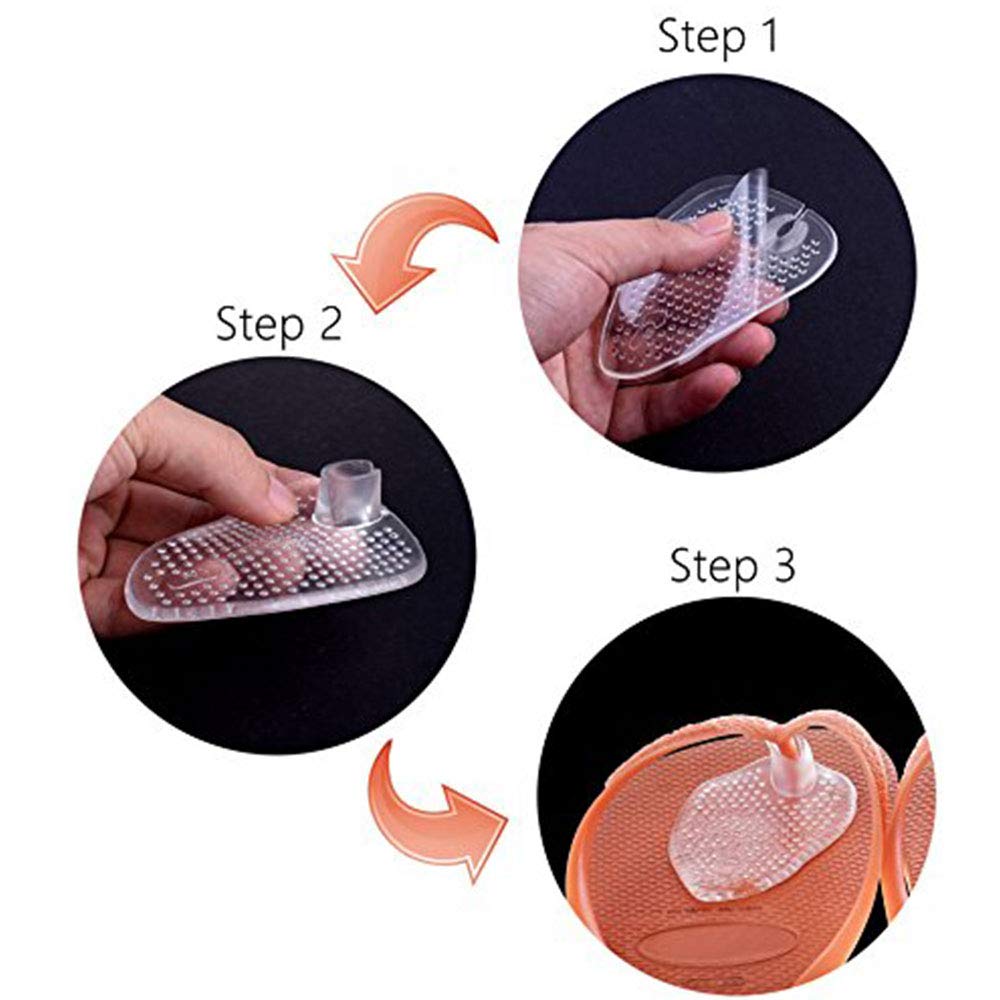 Step 1

Step 2

Step 3