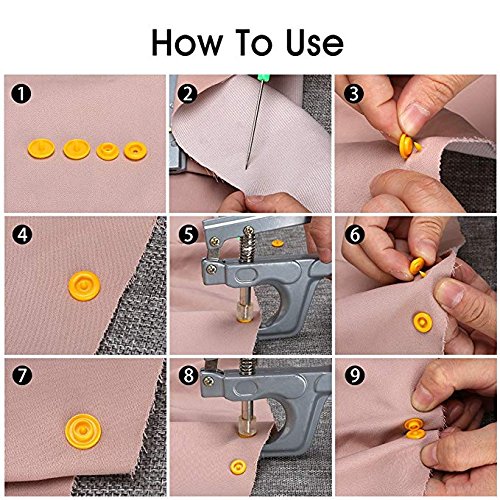 How To Use

1

2

3

4

5

6

7

8

9