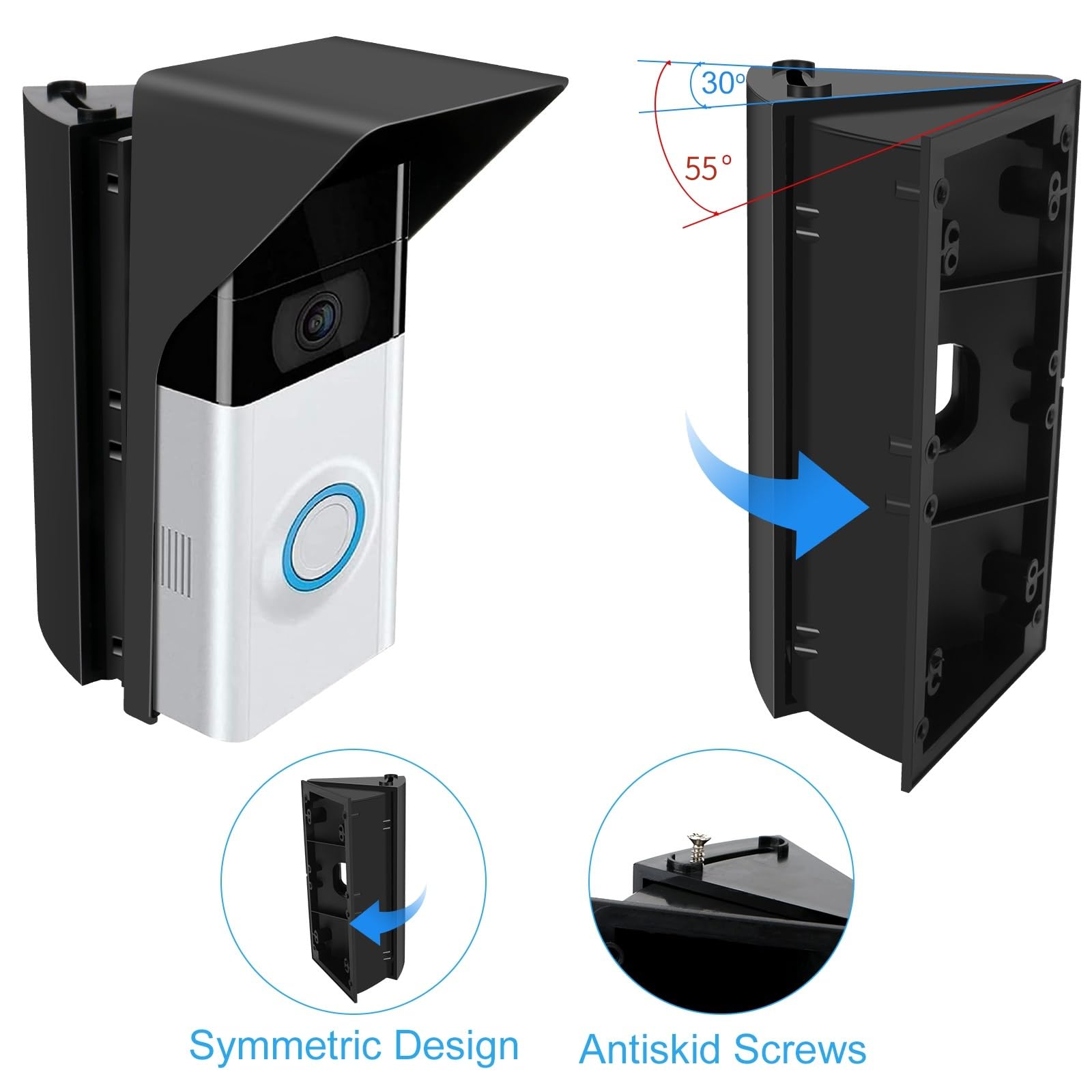 30°

55°

Symmetric Design

Antiskid Screws