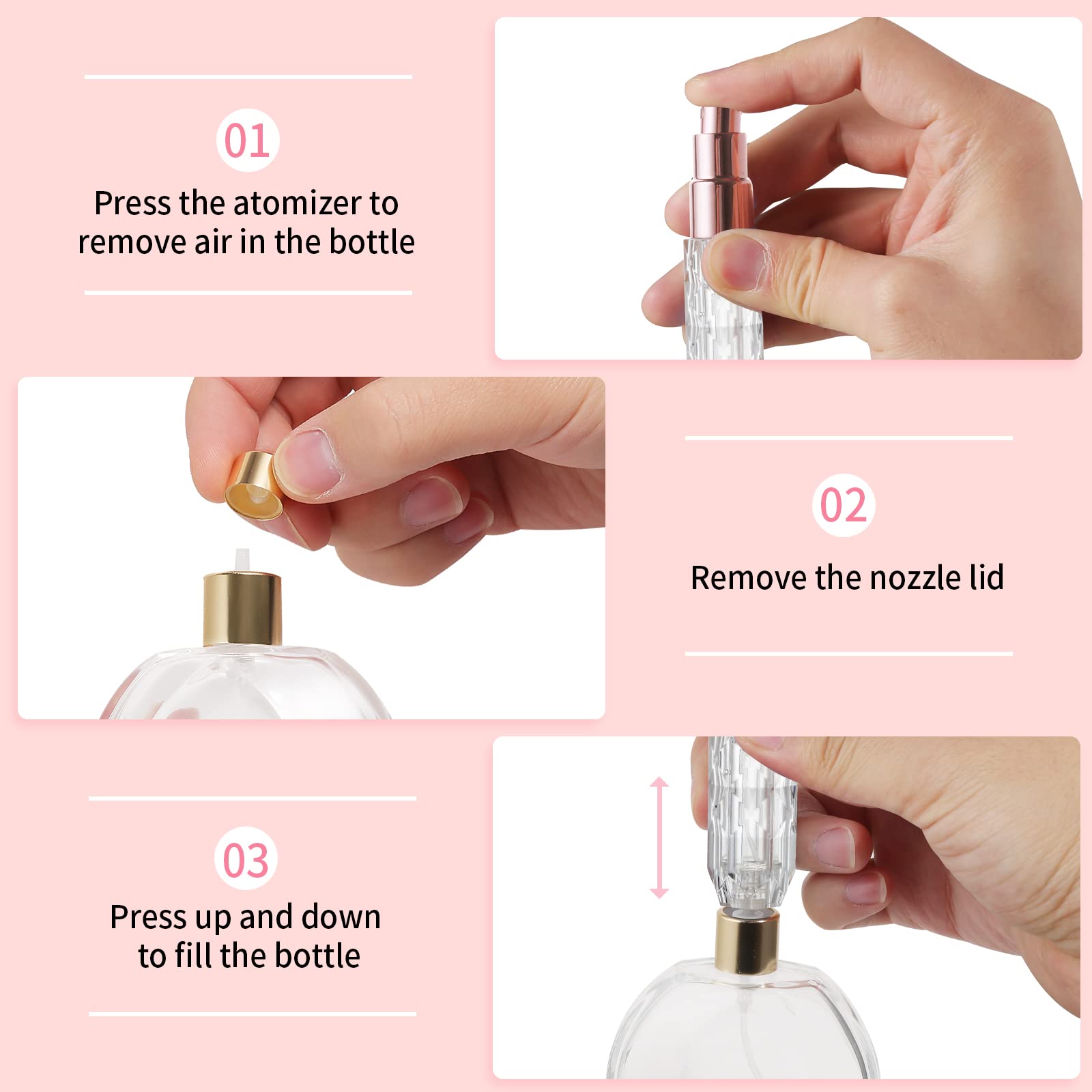 01

Press the atomizer to remove air in the bottle

02

Remove the nozzle lid

03

Press up and down to fill the bottle