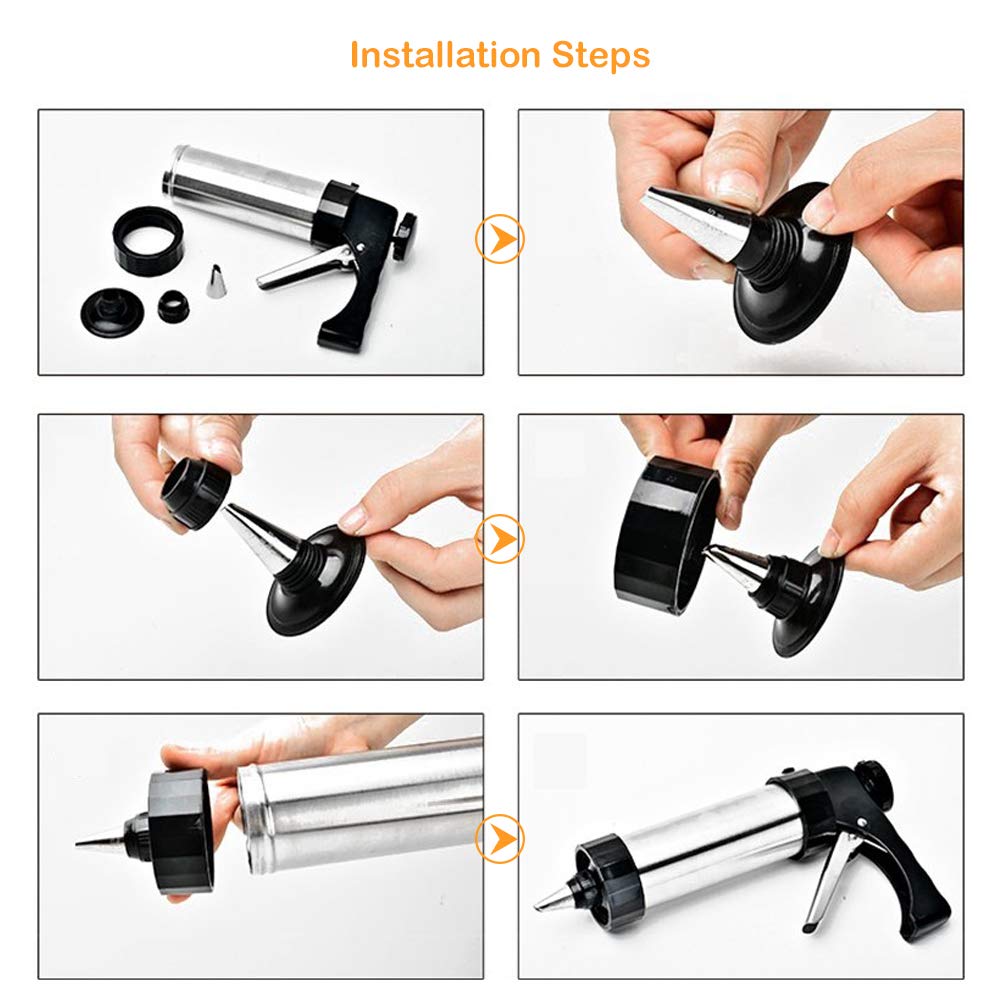 Installation Steps