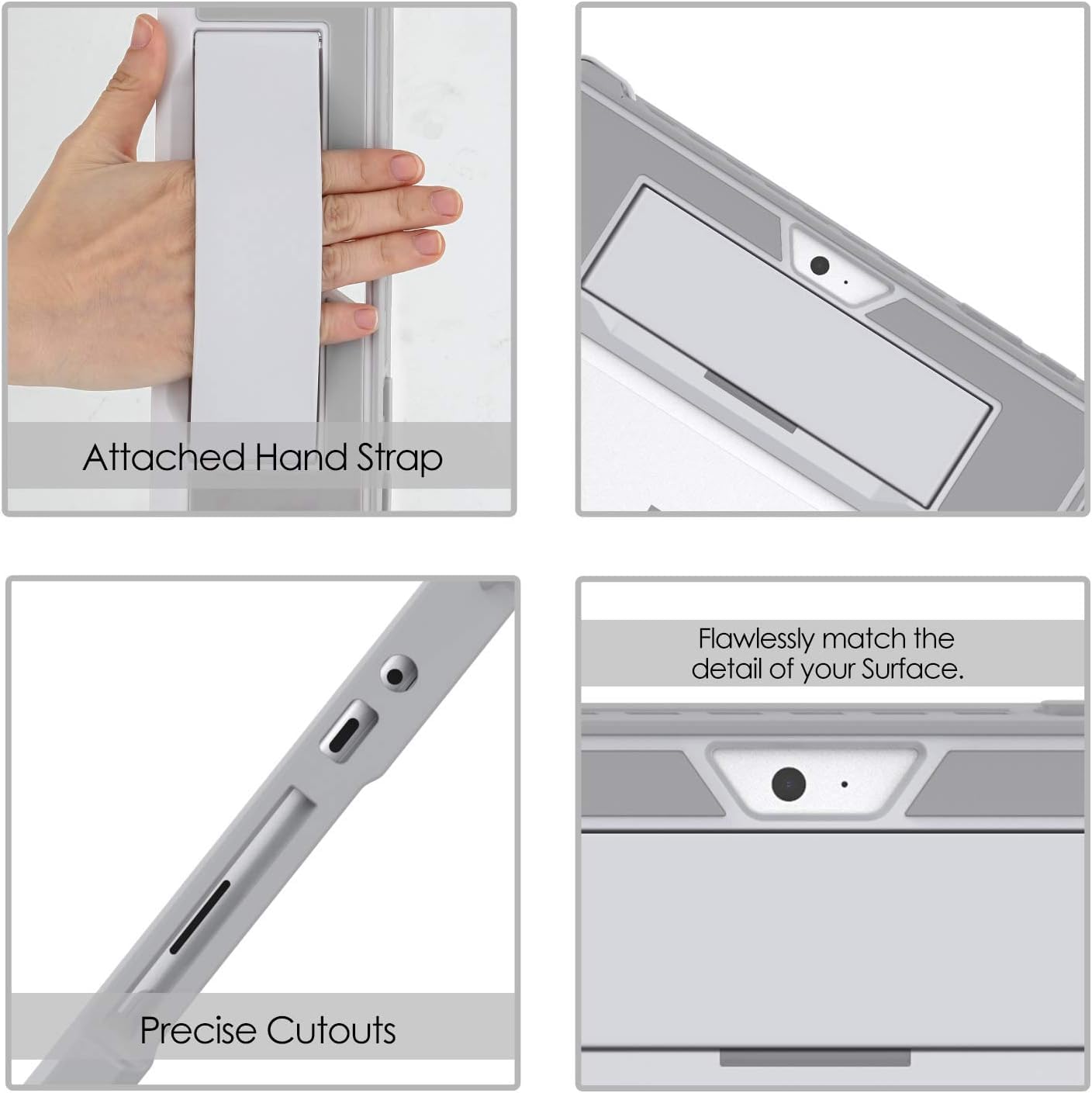 Attached Hand Strap

Precise Cutouts

Flawlessly match the detail of your Surface.