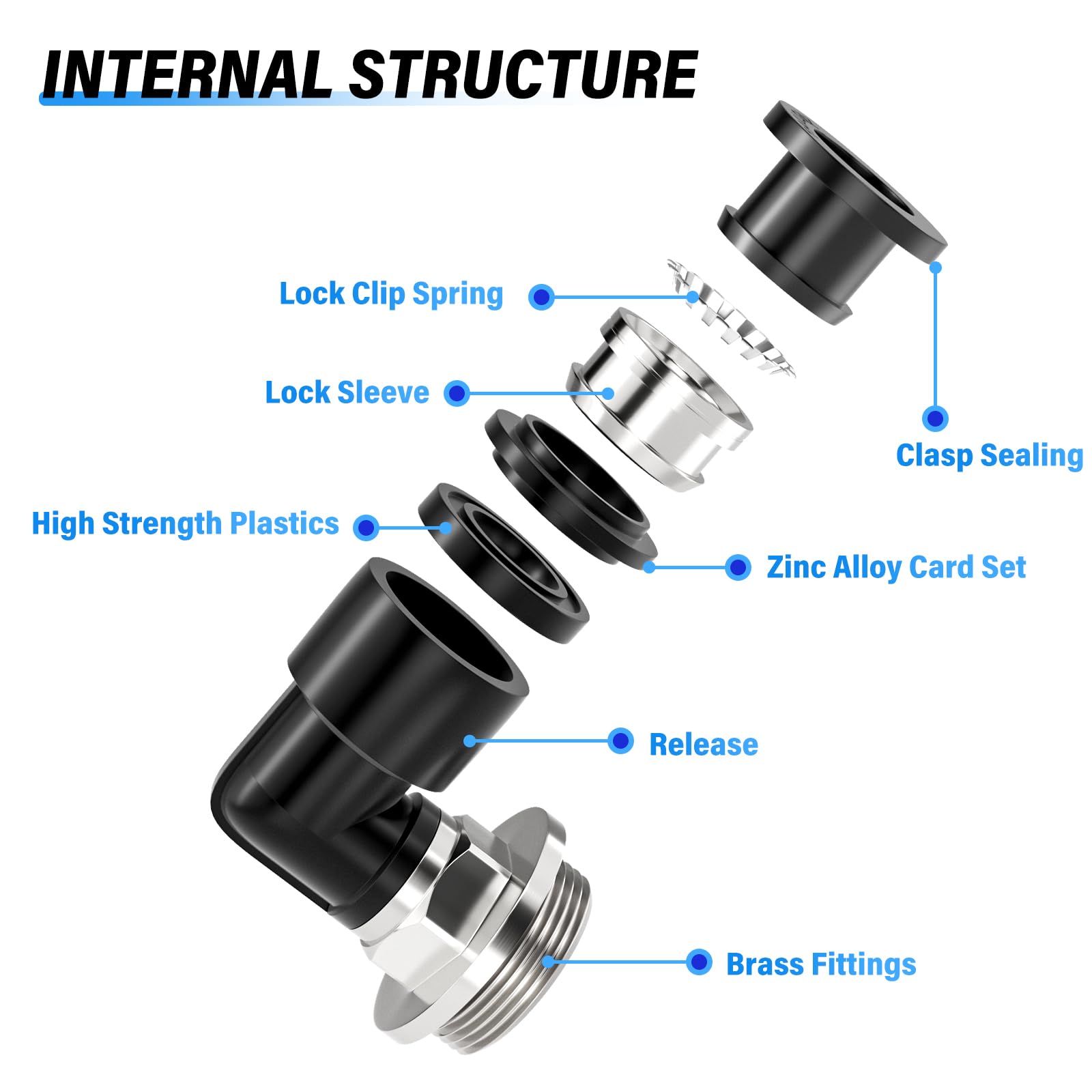 INTERNAL STRUCTURE

Lock Clip Spring

Lock Sleeve

Clasp Sealing

High Strength Plastics

Zinc Alloy Card Set

Release

Brass Fittings