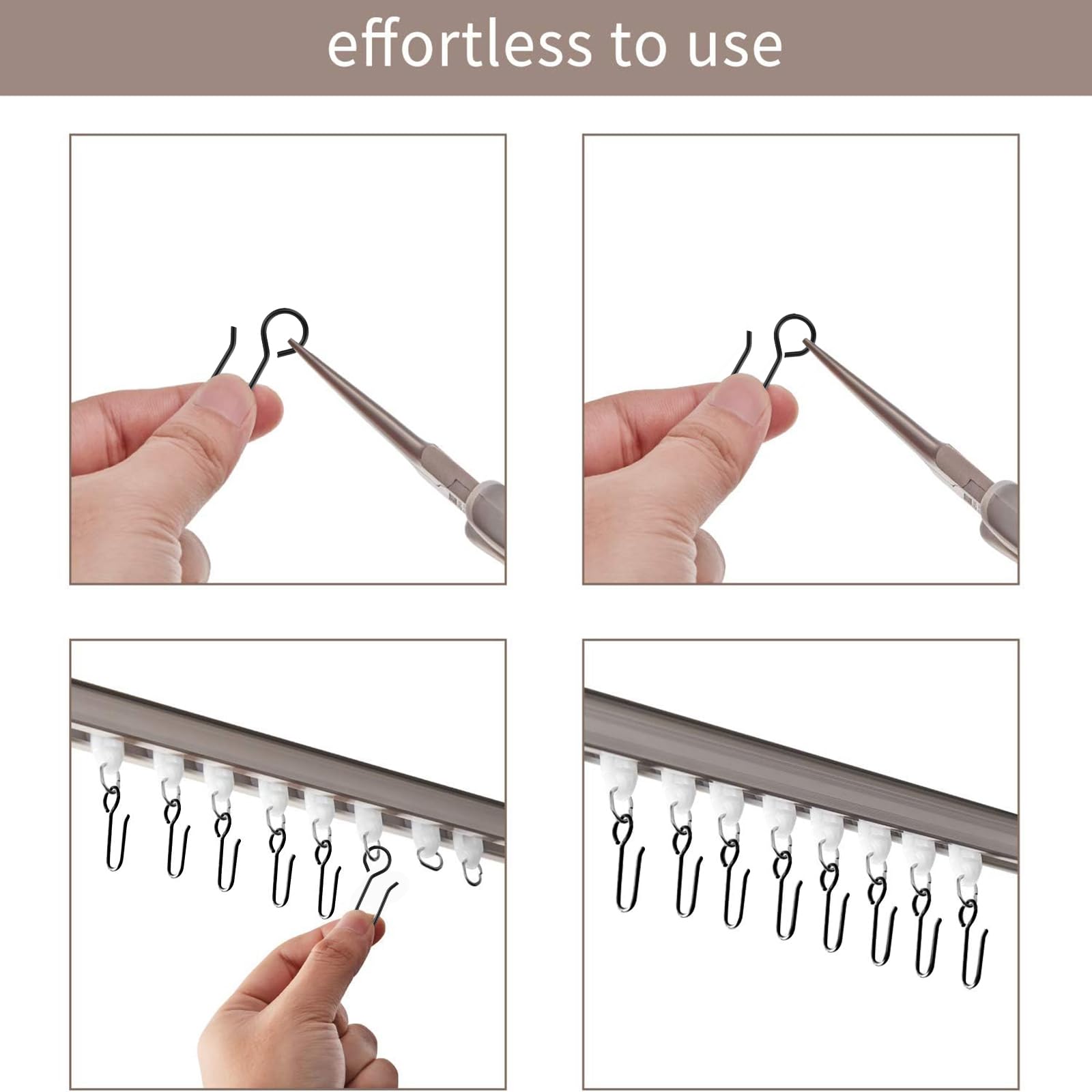 effortless to use