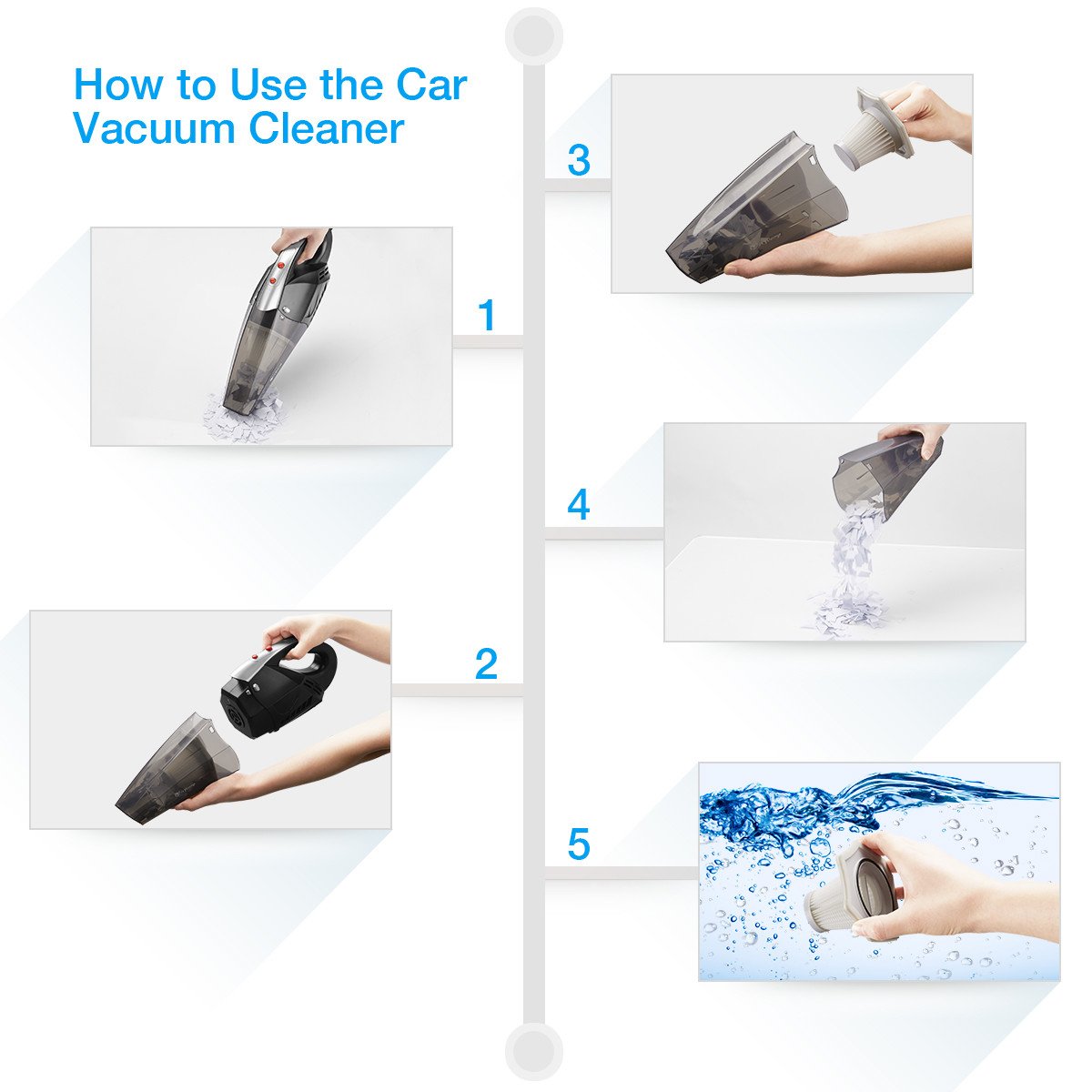 How to Use the Car Vacuum Cleaner

1

2

3

4

5