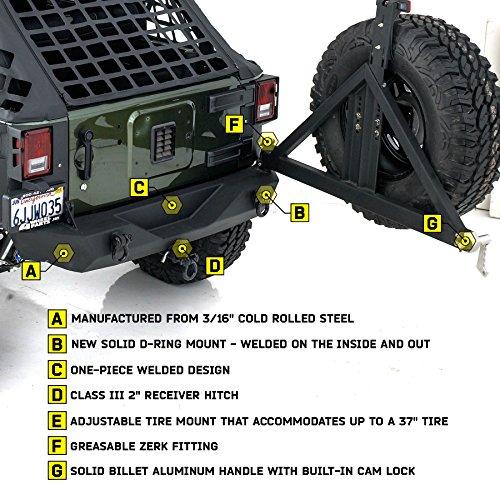 6JJW035

F

C

B

G

A

D

A MANUFACTURED FROM 3/16" COLD ROLLED STEEL

B NEW SOLID D-RING MOUNT - WELDED ON THE INSIDE AND OUT

C ONE-PIECE WELDED DESIGN

D CLASS III 2" RECEIVER HITCH

E ADJUSTABLE TIRE MOUNT THAT ACCOMMODATES UP TO A 37" TIRE

F GREASABLE ZERK FITTING

G SOLID BILLET ALUMINUM HANDLE WITH BUILT-IN CAM LOCK