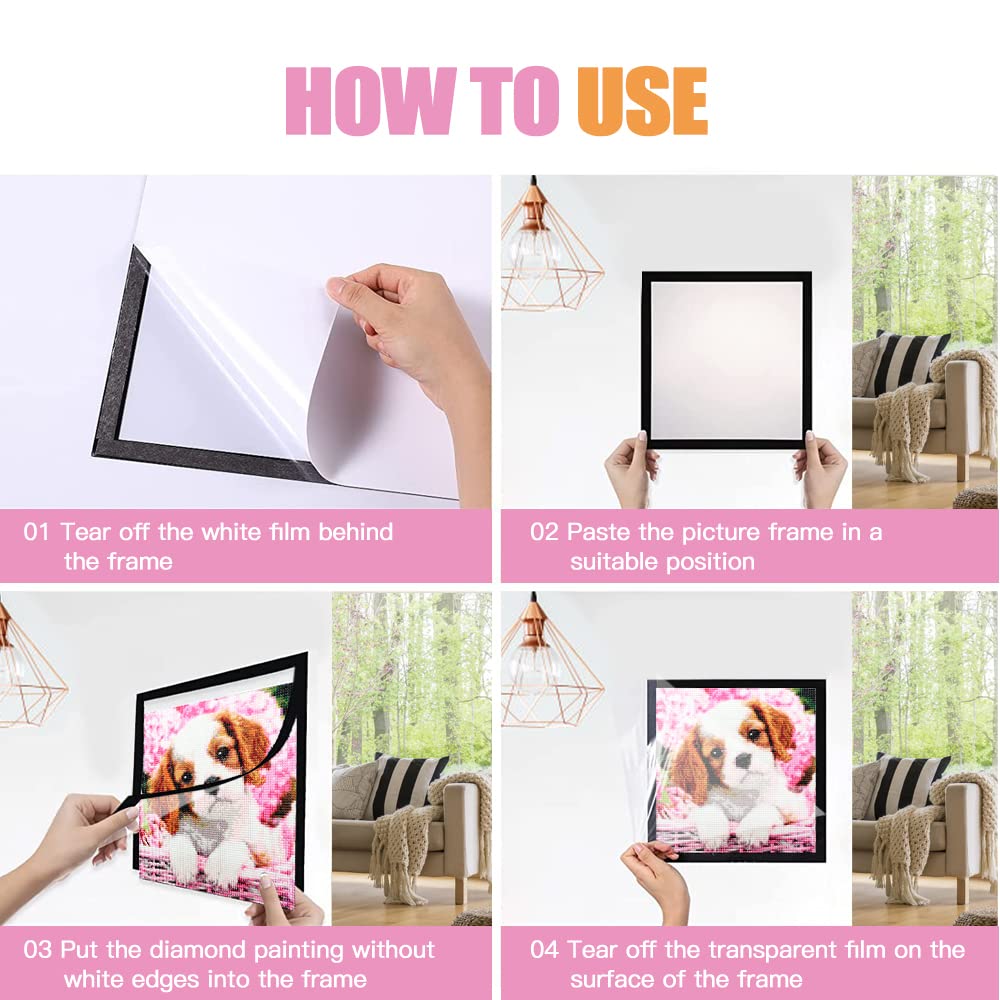 HOW TO USE

01 Tear off the white film behind the frame

02 Paste the picture frame in a suitable position

03 Put the diamond painting without white edges into the frame

04 Tear off the transparent film on the surface of the frame