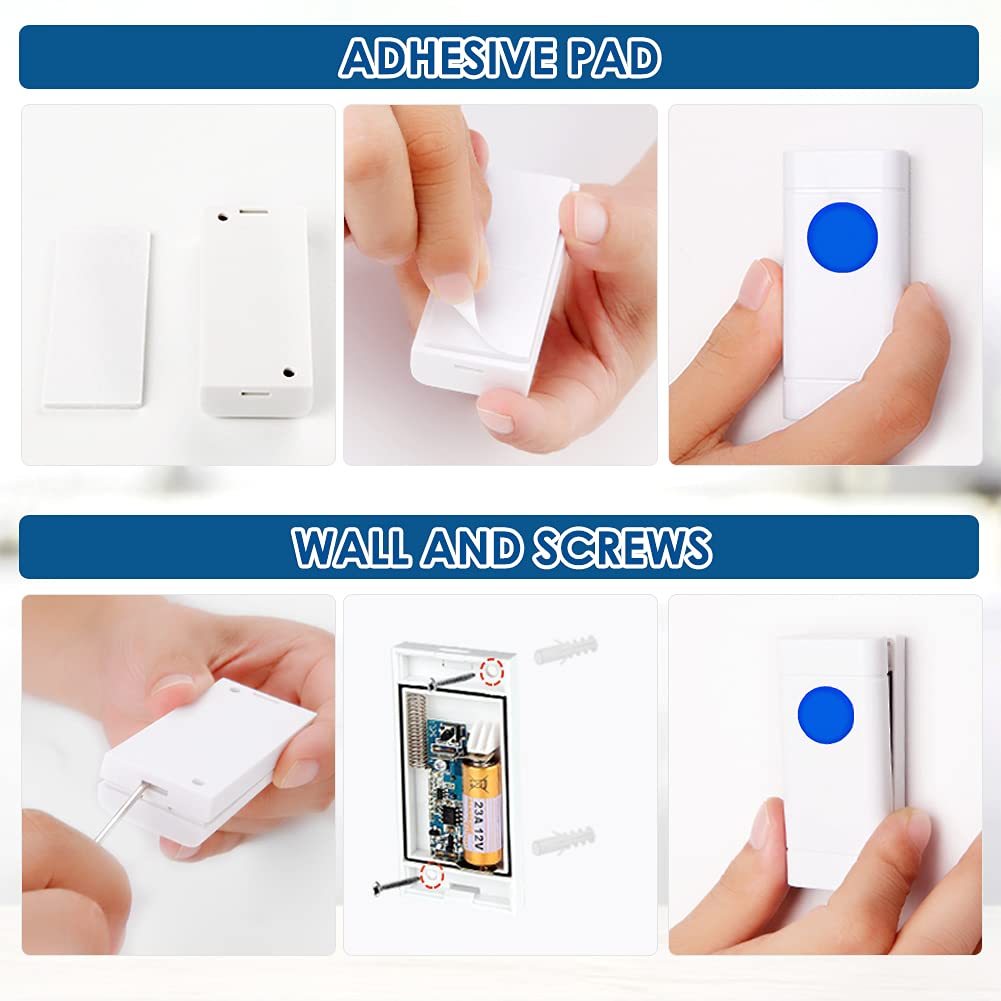 ADHESIVE PAD

WALL AND SCREWS

23A 12V