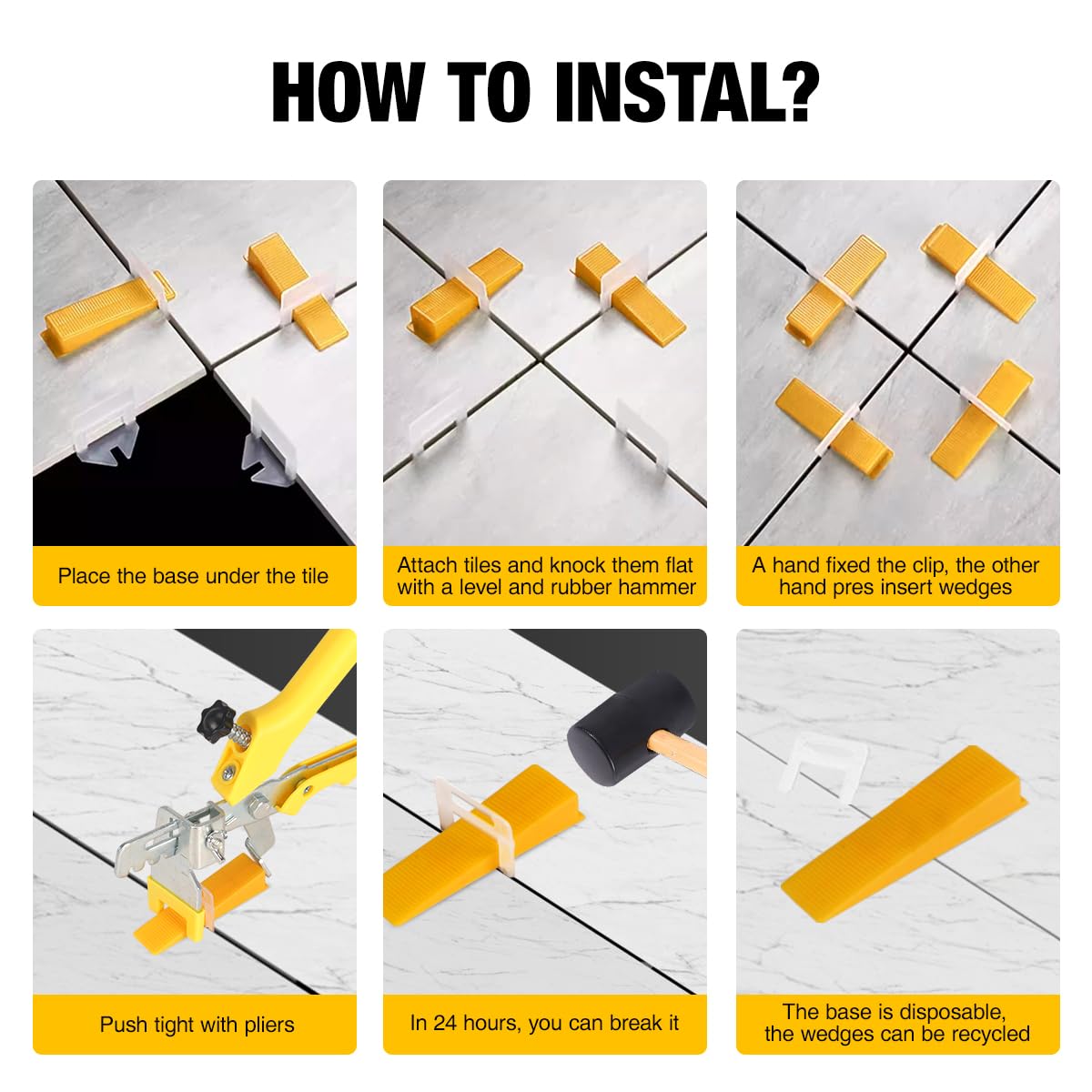 HOW TO INSTAL?

Place the base under the tile

Attach tiles and knock them flat with a level and rubber hammer

A hand fixed the clip, the other hand pres insert wedges

Push tight with pliers

In 24 hours, you can break it

The base is disposable, the wedges can be recycled