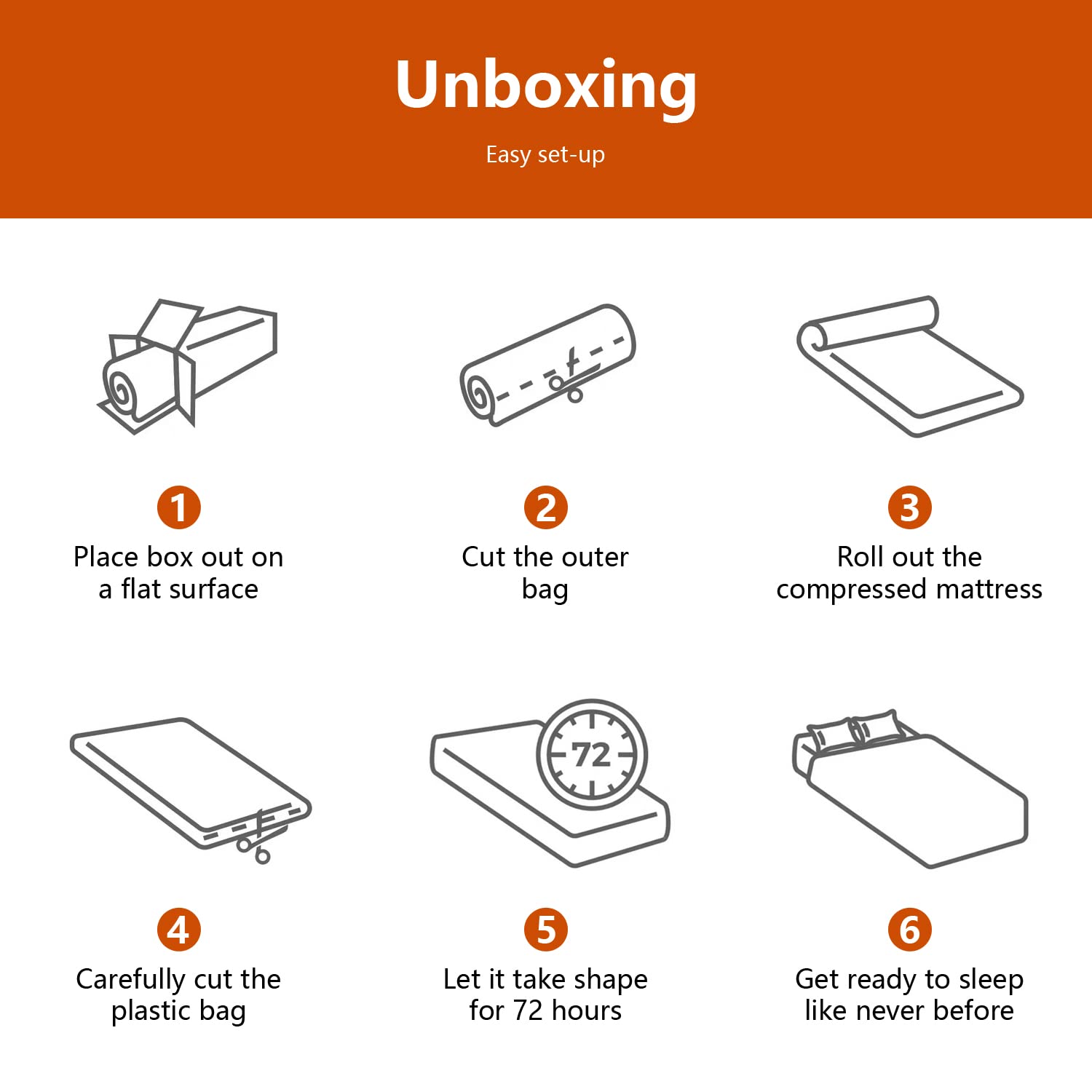 Unboxing

Easy set-up

1
Place box out on a flat surface

2
Cut the outer bag

3
Roll out the compressed mattress

72

4
Carefully cut the plastic bag

5
Let it take shape for 72 hours

6
Get ready to sleep like never before