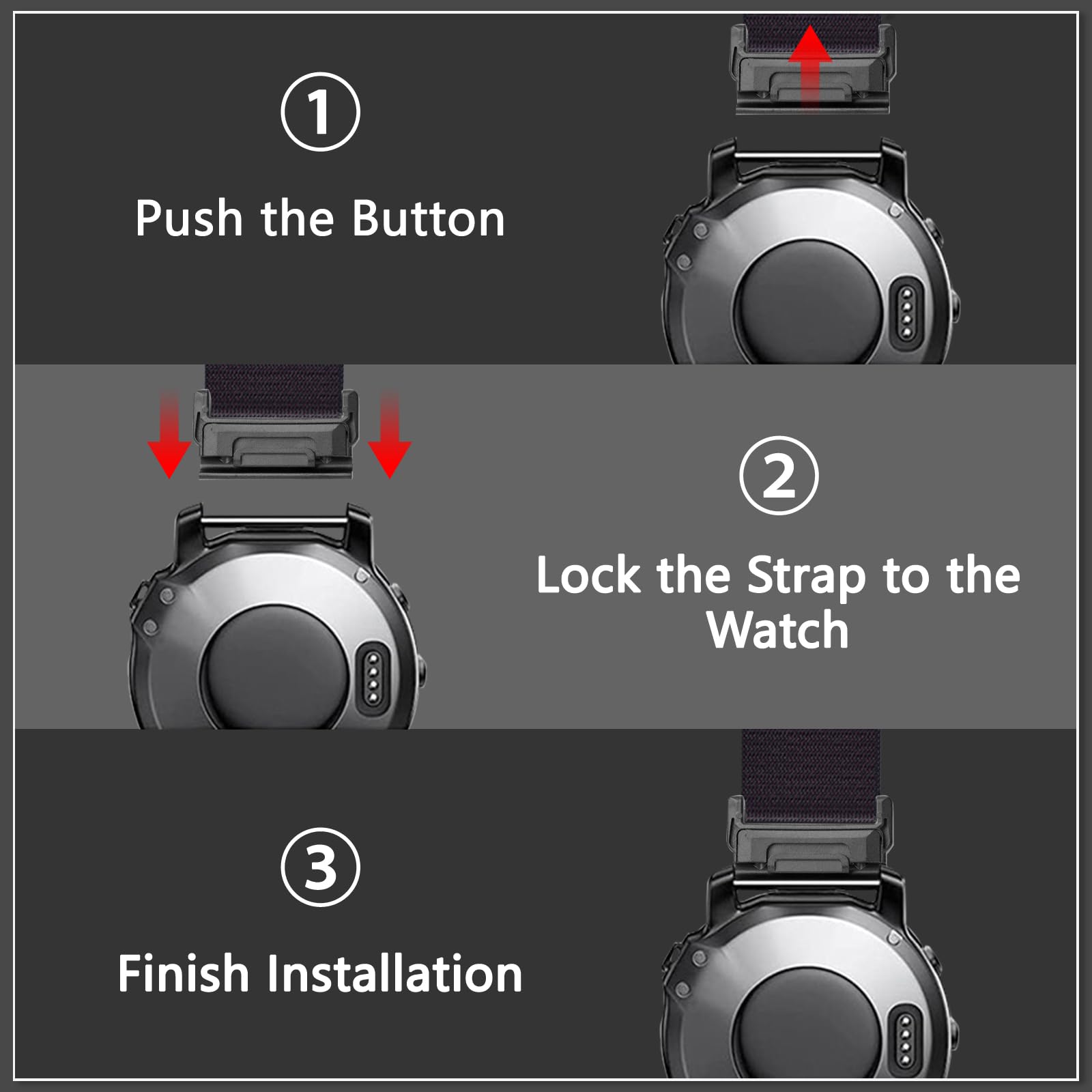 ①

Push the Button

②

Lock the Strap to the Watch

③

Finish Installation