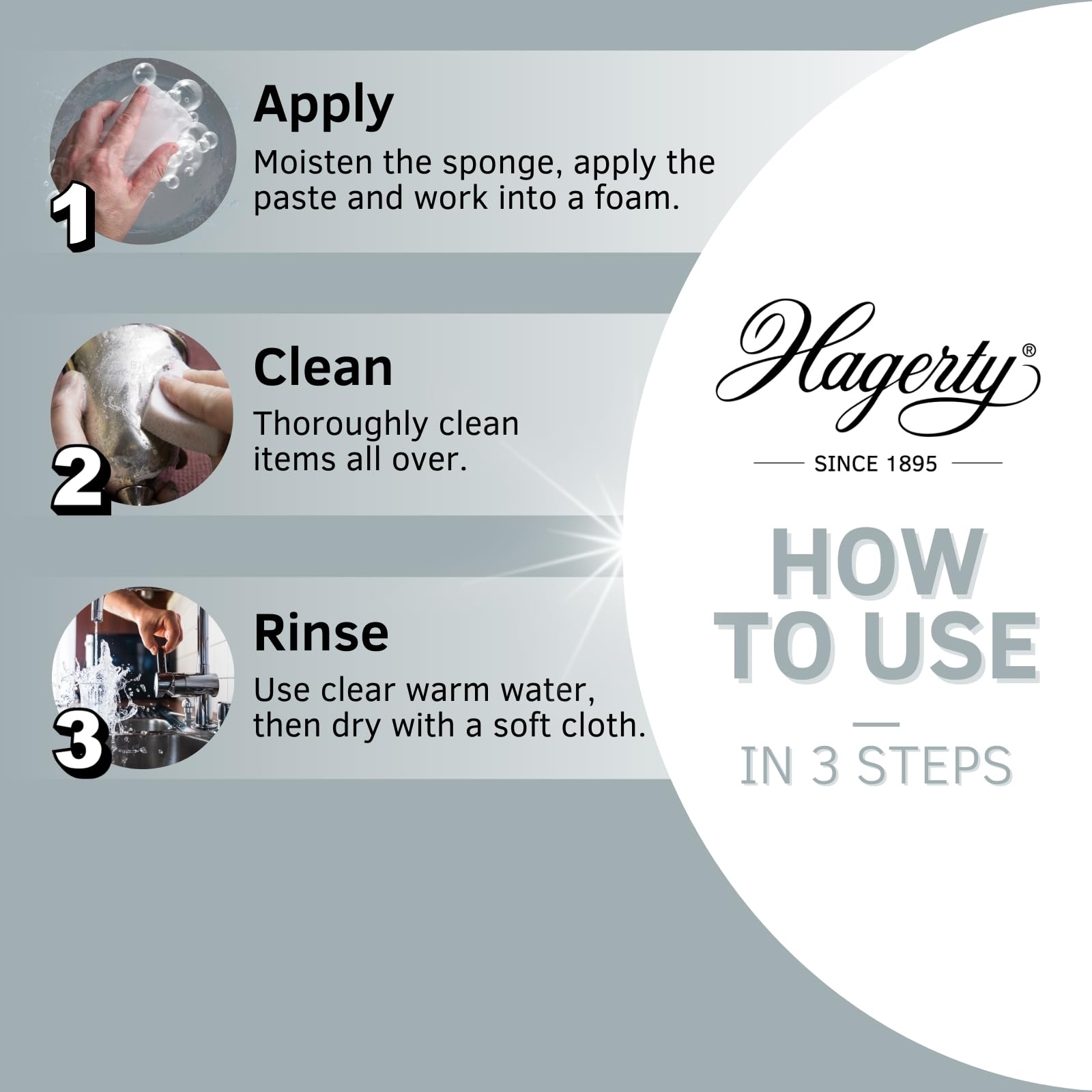 1

Apply

Moisten the sponge, apply the paste and work into a foam.

2

Clean

Thoroughly clean items all over.

3

Rinse

Use clear warm water, then dry with a soft cloth.

Hagerty®

SINCE 1895

HOW TO USE

IN 3 STEPS