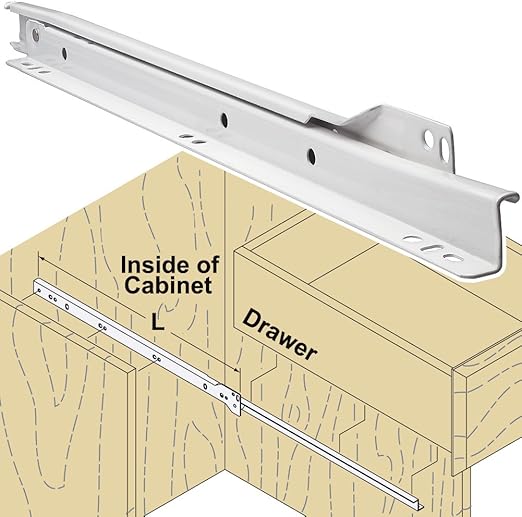 Inside of Cabinet

L

Drawer