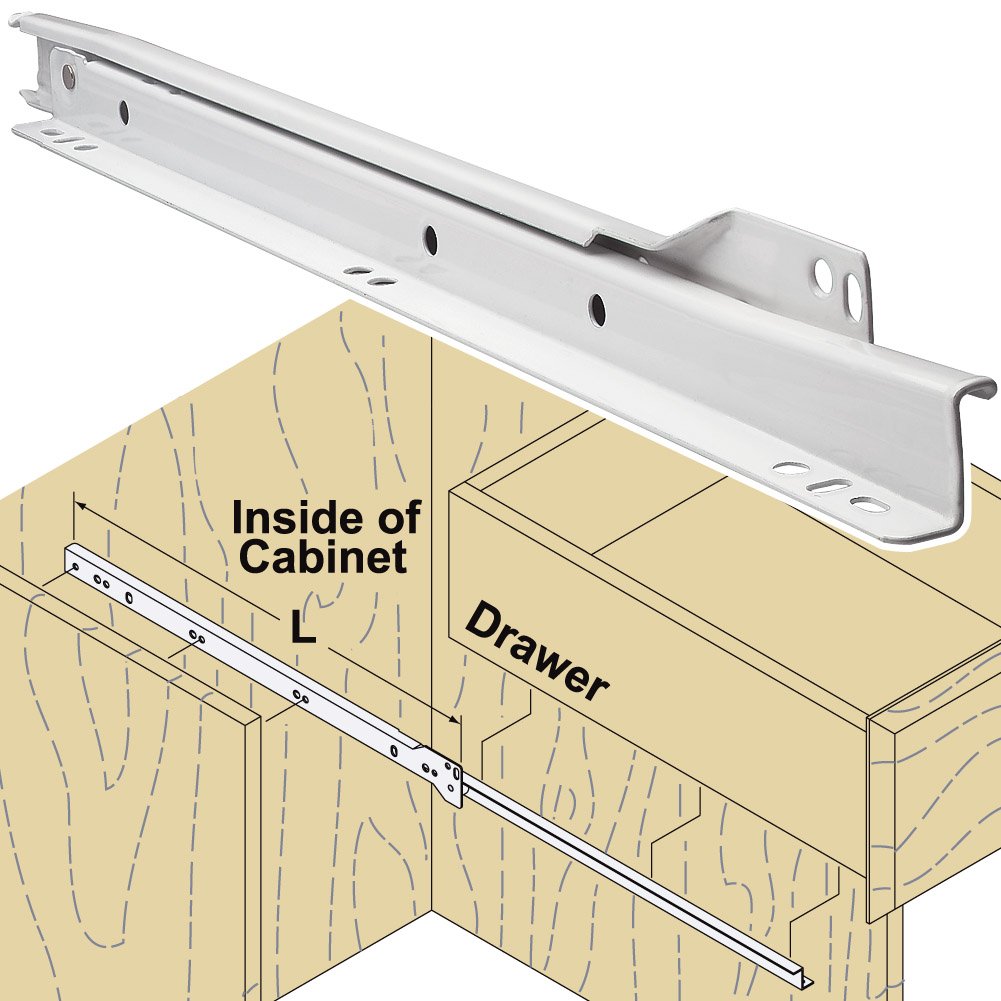 Inside of Cabinet

L

Drawer