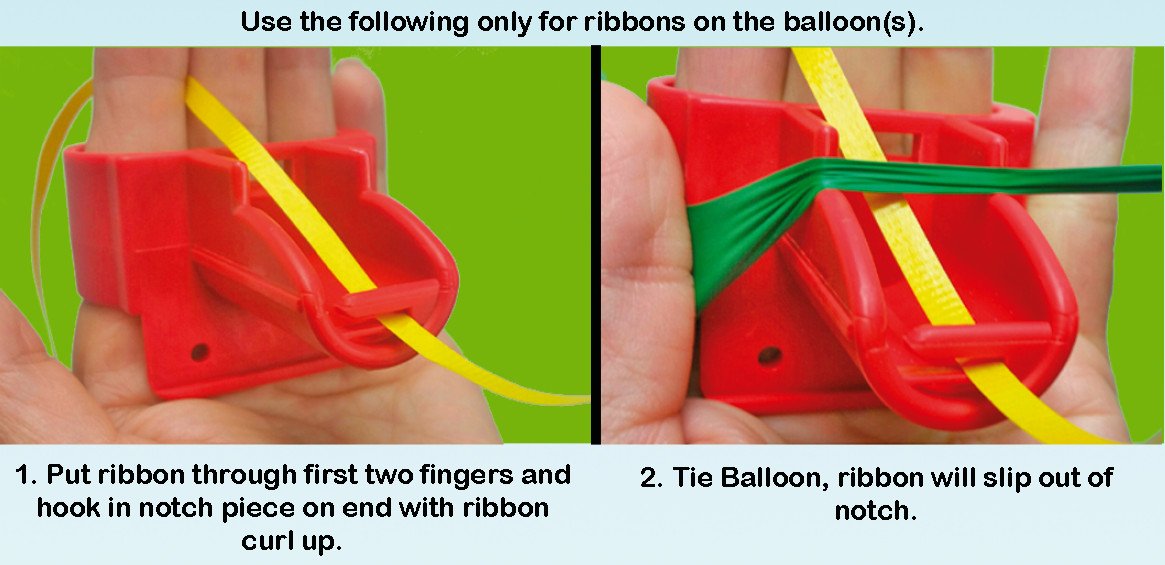 Use the following only for ribbons on the balloon(s).

1. Put ribbon through first two fingers and hook in notch piece on end with ribbon curl up.

2. Tie Balloon, ribbon will slip out of notch.