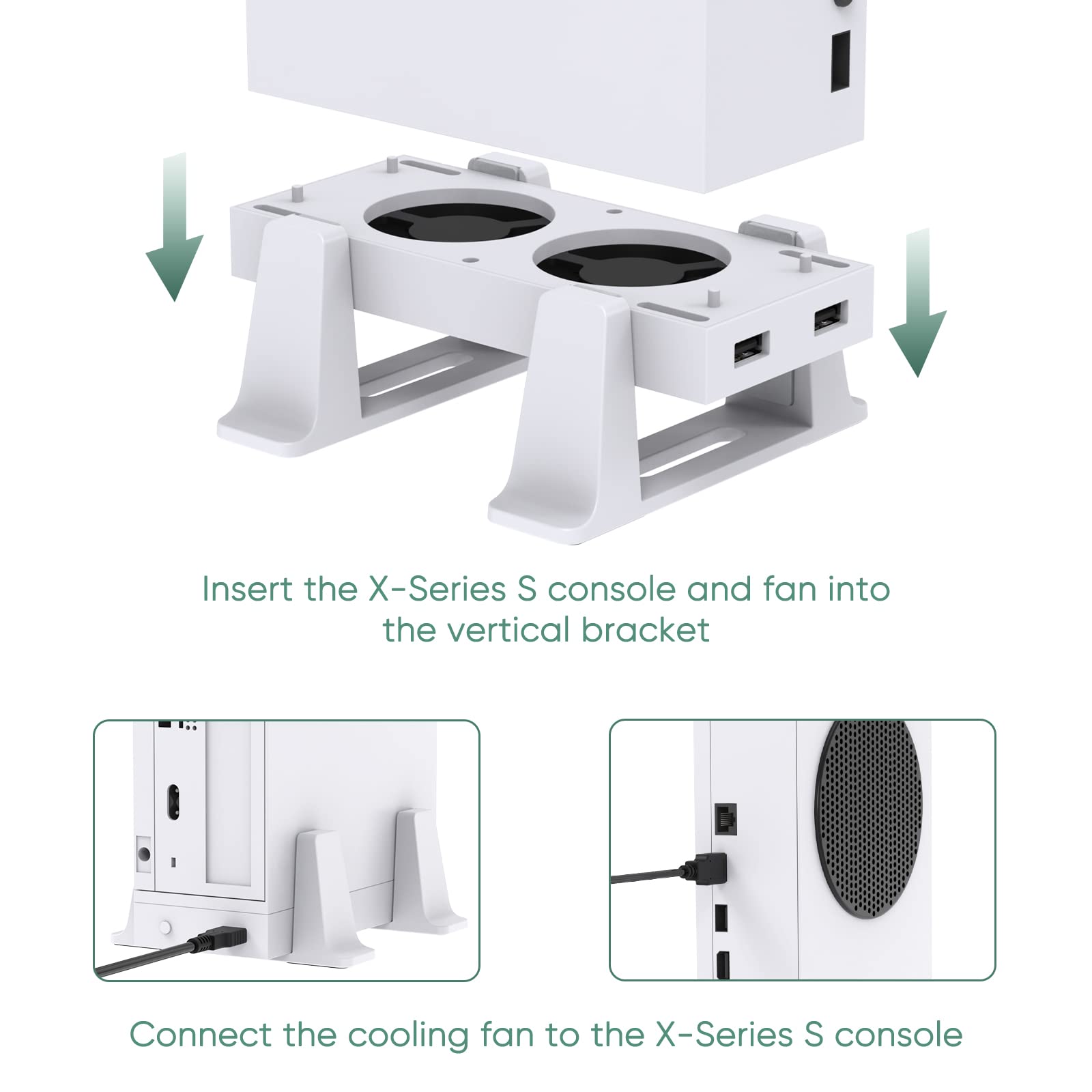 Insert the X-Series S console and fan into the vertical bracket

Connect the cooling fan to the X-Series S console